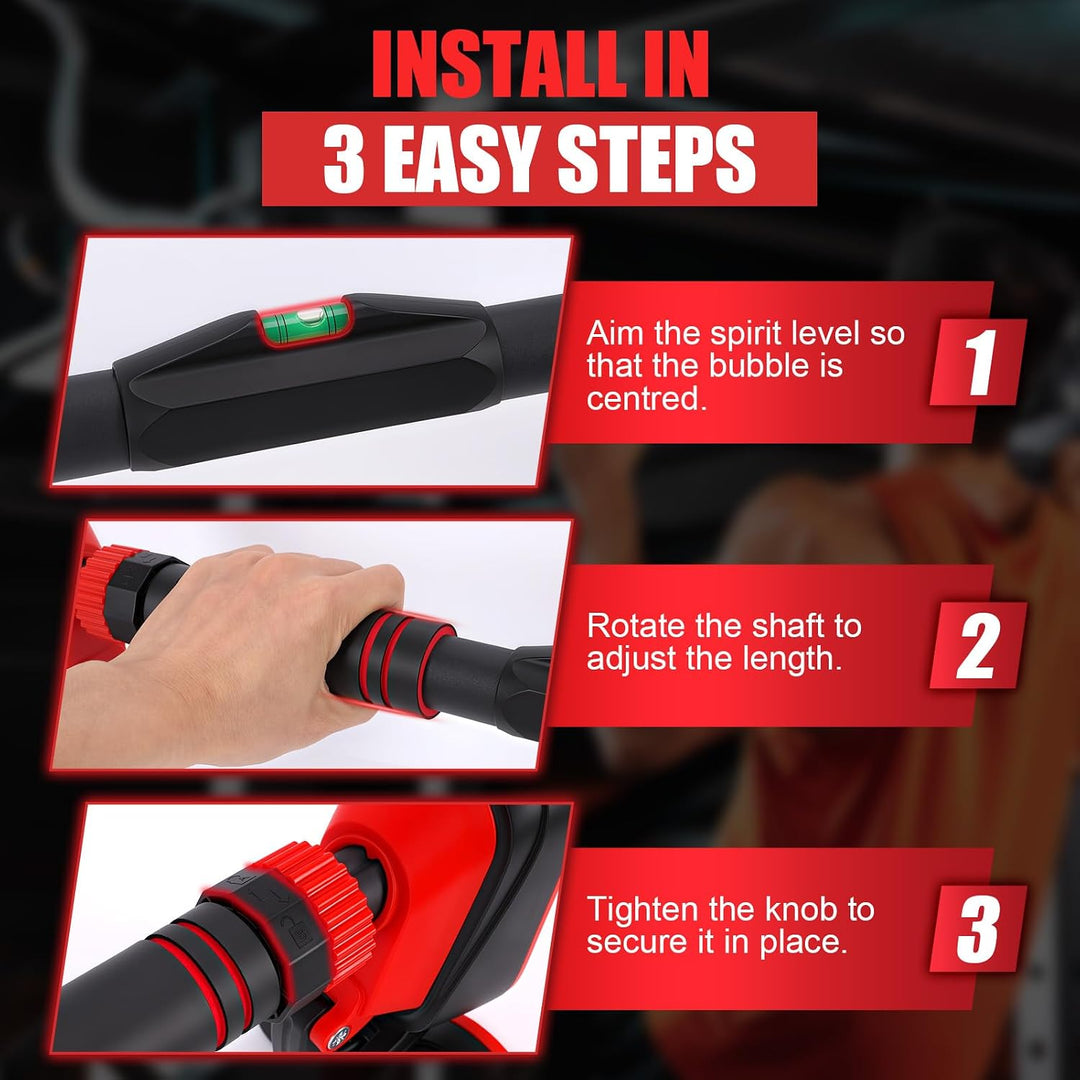 INSTALL IN
3 EASY STEPS

Aim the spirit level so that the bubble is centred.

1

Rotate the shaft to adjust the length.

2

Tighten the knob to secure it in place.

3