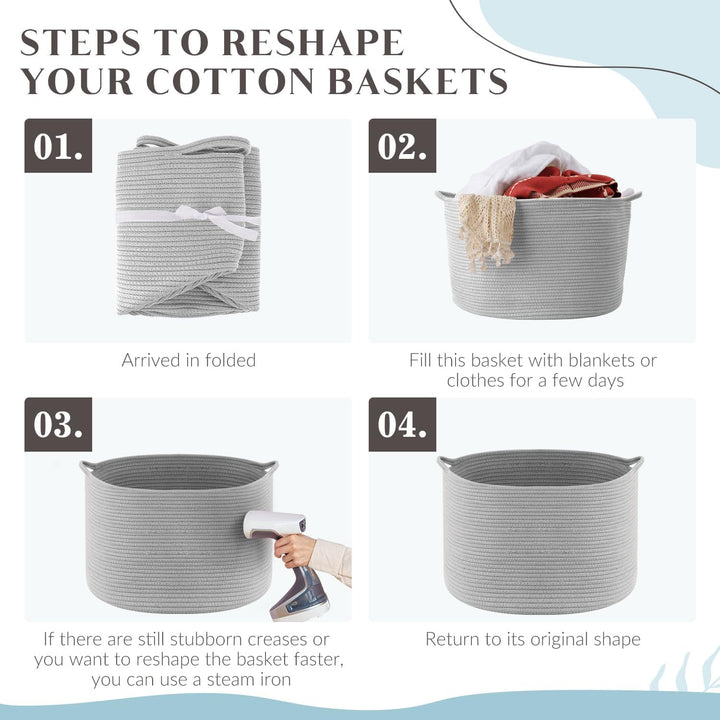 STEPS TO RESHAPE YOUR COTTON BASKETS

01.

Arrived in folded

02.

Fill this basket with blankets or clothes for a few days

03.

If there are still stubborn creases or you want to reshape the basket faster, you can use a steam iron

04.

Return to its original shape