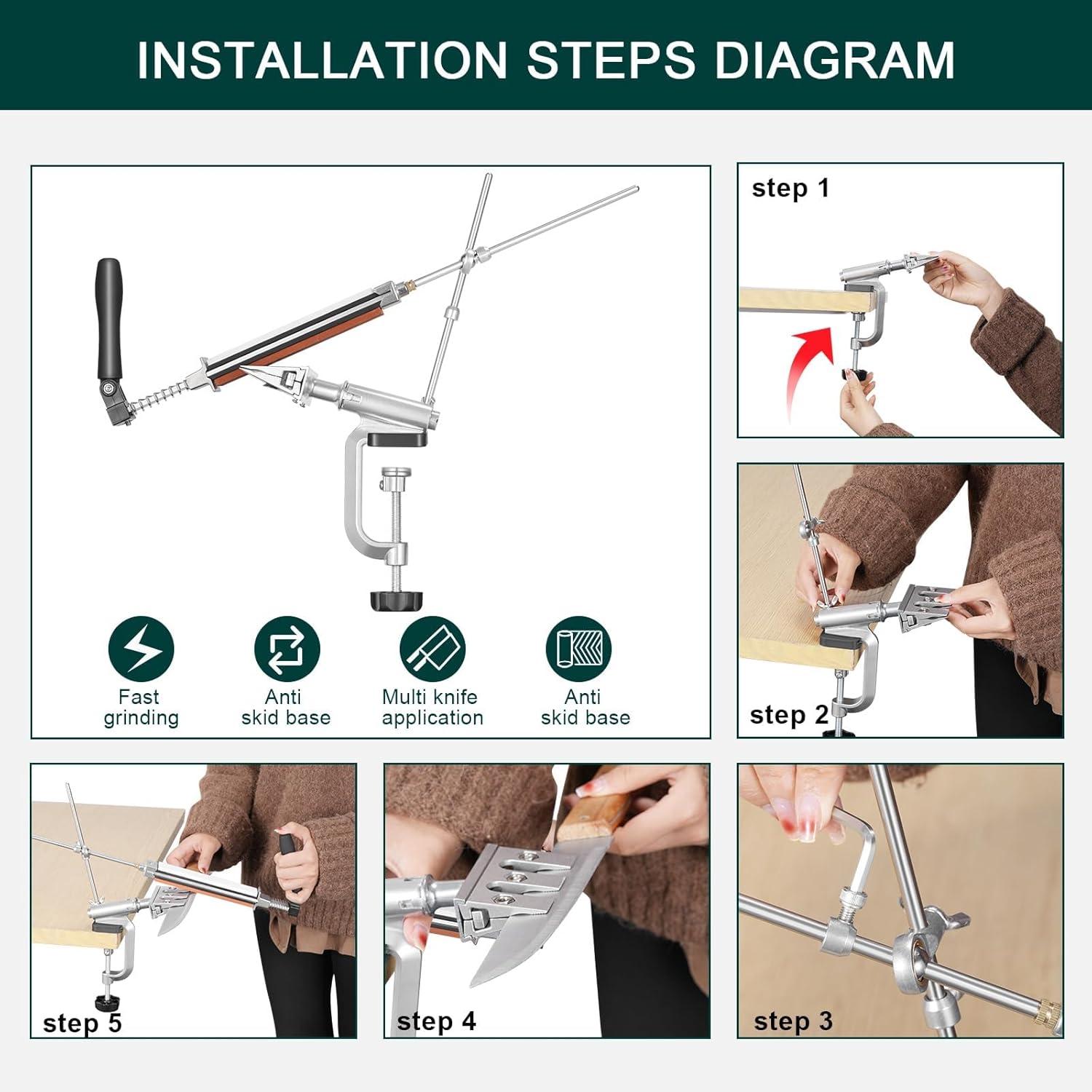 INSTALLATION STEPS DIAGRAM

Fast grinding

Anti skid base

Multi knife application

Anti skid base

step 1

step 2

step 5

step 4

step 3