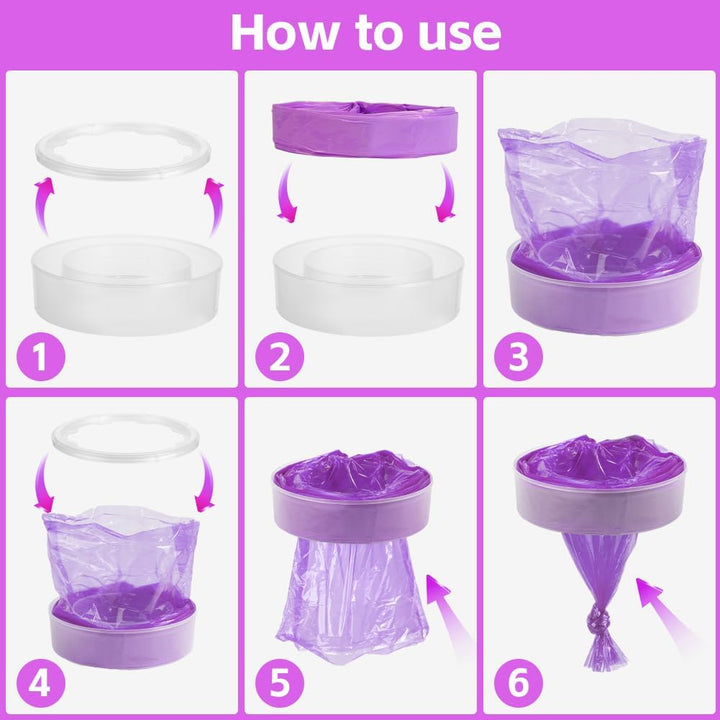 How to use

1

2

3

4

5

6