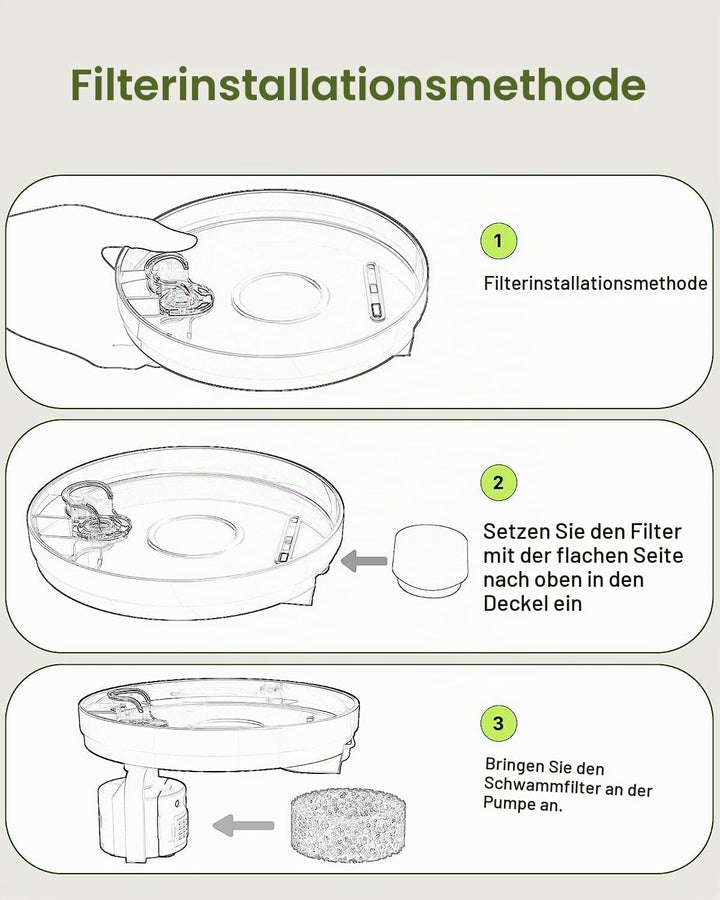 Filterinstallationsmethode

1

Filterinstallationsmethode

2

Setzen Sie den Filter mit der flachen Seite nach oben in den Deckel ein

3

Bringen Sie den Schwammfilter an der Pumpe an.