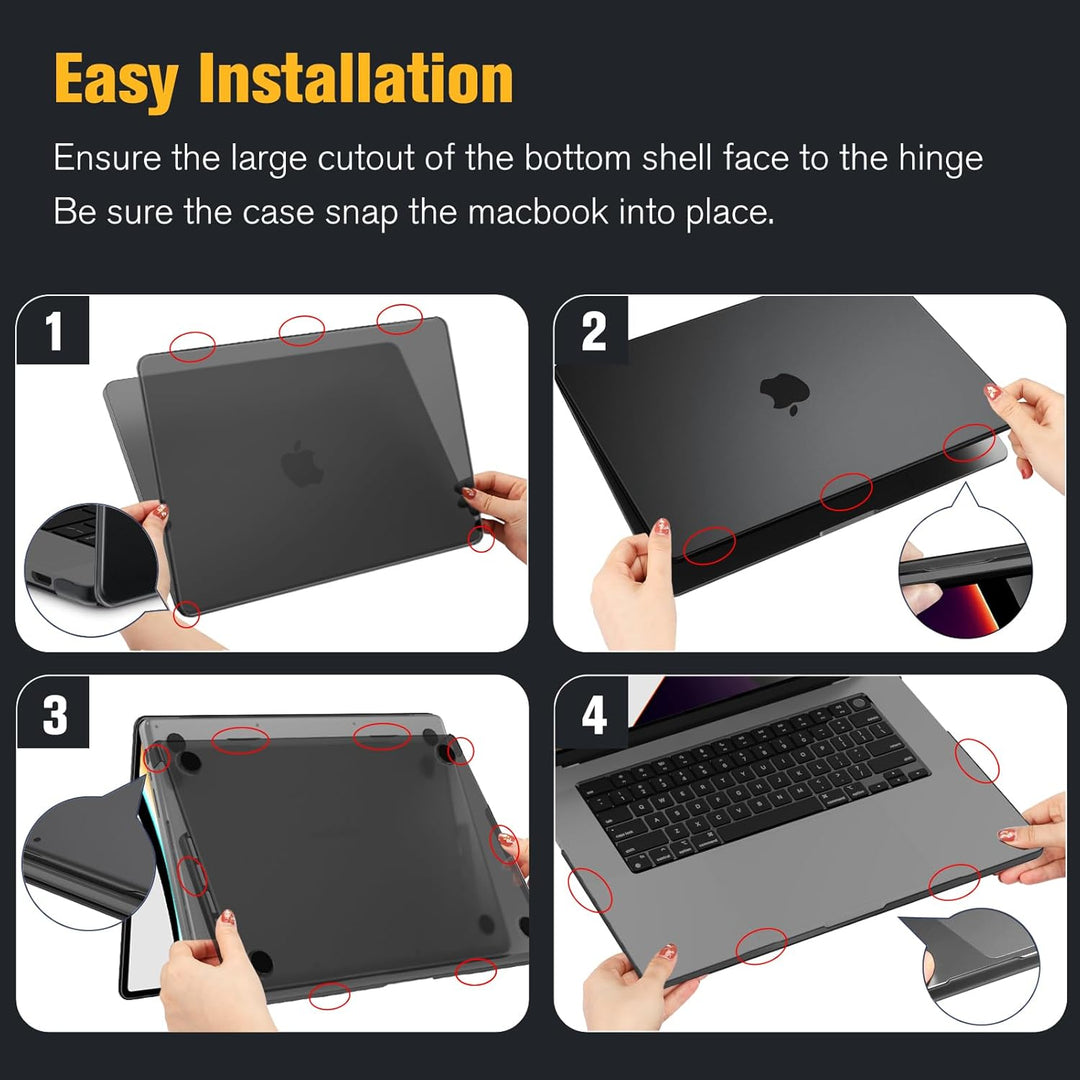 Easy Installation

Ensure the large cutout of the bottom shell face to the hinge
Be sure the case snap the macbook into place.

1

2

3

4