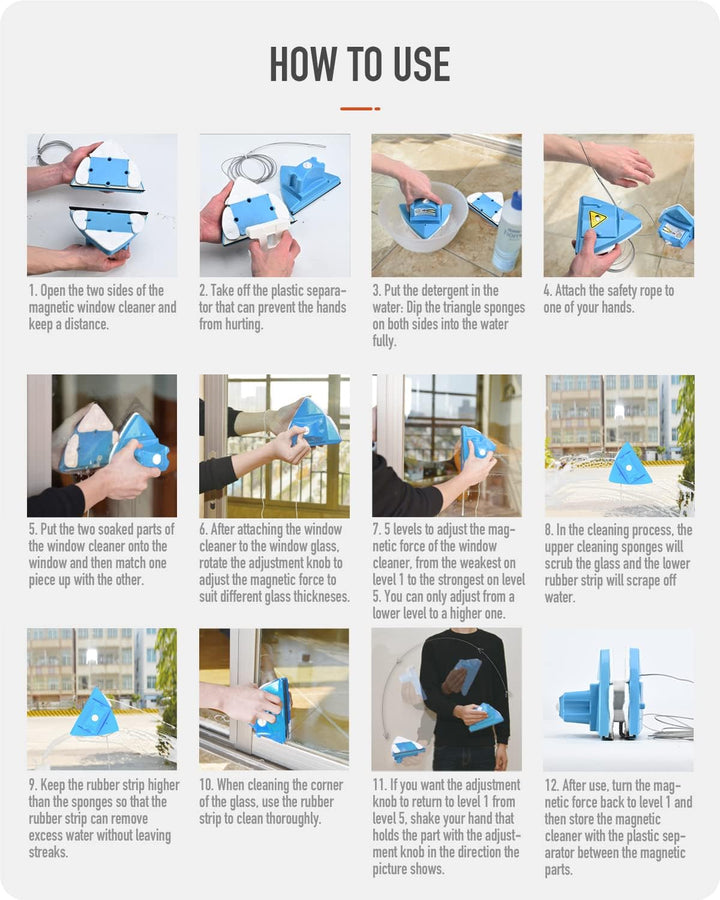 HOW TO USE

1. Open the two sides of the magnetic window cleaner and keep a distance.

2. Take off the plastic separator that can prevent the hands from hurting.

3. Put the detergent in the water: Dip the triangle sponges on both sides into the water fully.

4. Attach the safety rope to one of your hands.

5. Put the two soaked parts of the window cleaner onto the window and then match one piece up with the other.

6. After attaching the window cleaner to the window glass, rotate the adjustment knob to adjust the magnetic force to suit different glass thicknesses.

7. 5 levels to adjust the magnetic force of the window cleaner, from the weakest on level 1 to the strongest on level 5. You can only adjust from a lower level to a higher one.

8. In the cleaning process, the upper cleaning sponges will scrub the glass and the lower rubber strip will scrape off water.

9. Keep the rubber strip higher than the sponges so that the rubber strip can remove excess water without leaving streaks.

10. When cleaning the corner of the glass, use the rubber strip to clean thoroughly.

11. If you want the adjustment knob to return to level 1 from level 5, shake your hand that holds the part with the adjustment knob in the direction the picture shows.

12. After use, turn the magnetic force back to level 1 and then store the magnetic cleaner with the plastic separator between the magnetic parts.