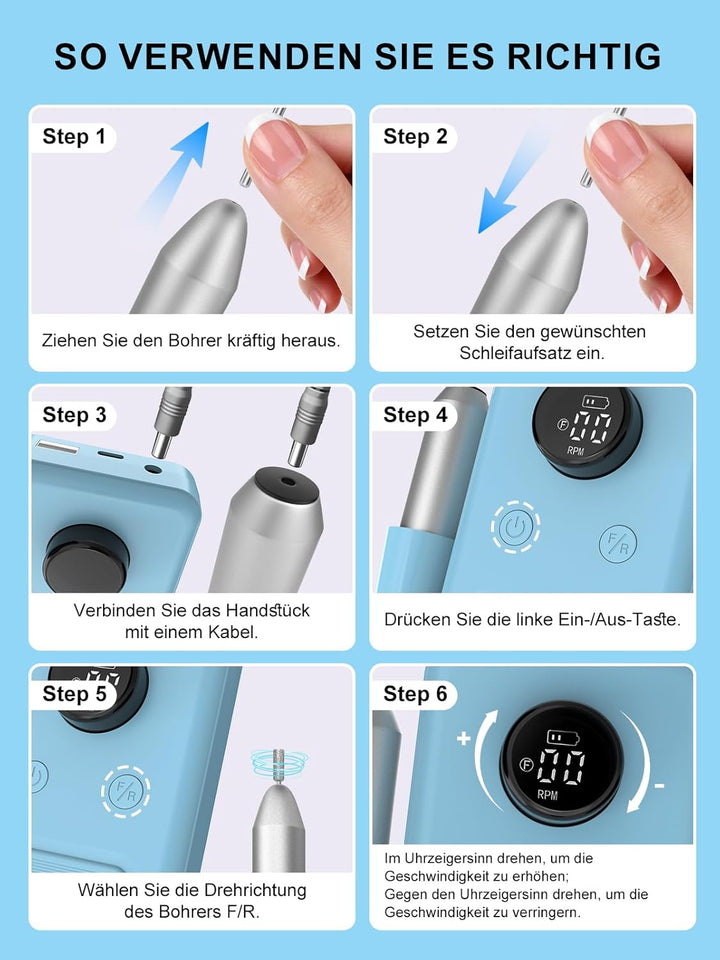 SO VERWENDEN SIE ES RICHTIG

Step 1

Ziehen Sie den Bohrer kräftig heraus.

Step 2

Setzen Sie den gewünschten Schleifaufsatz ein.

Step 3

Verbinden Sie das Handstück mit einem Kabel.

Step 4

F 00 RPM

F/R

Drücken Sie die linke Ein-/Aus-Taste.

Step 5

F/R

Wählen Sie die Drehrichtung des Bohrers F/R.

Step 6

+

F 00 RPM

-

Im Uhrzeigersinn drehen, um die Geschwindigkeit zu erhöhen;
Gegen den Uhrzeigersinn drehen, um die Geschwindigkeit zu verringern.