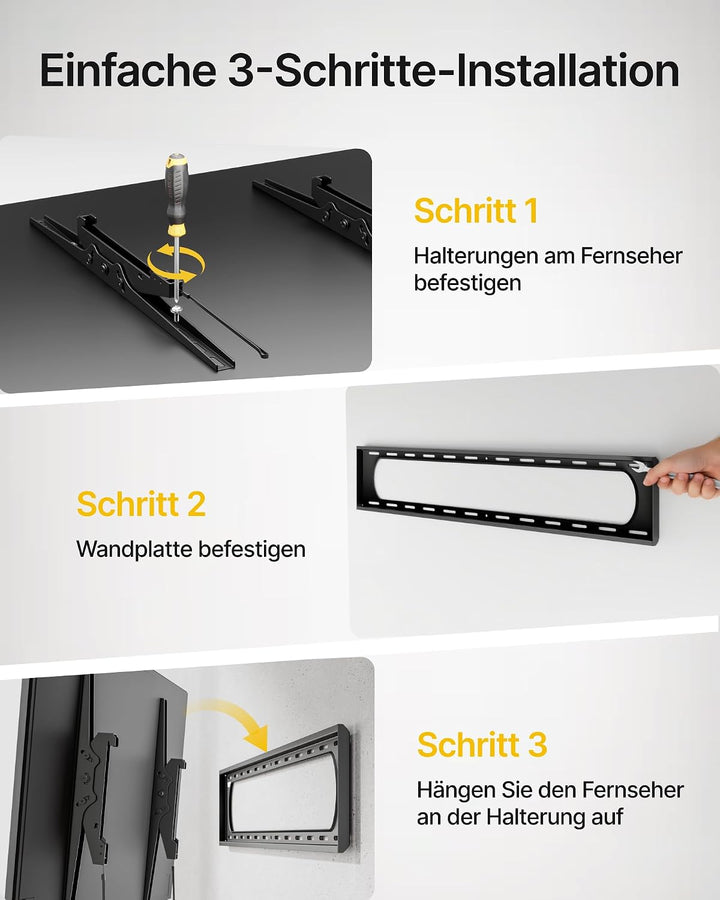 Einfache 3-Schritte-Installation

Schritt 1

Halterungen am Fernseher befestigen

Schritt 2

Wandplatte befestigen

Schritt 3

Hängen Sie den Fernseher an der Halterung auf