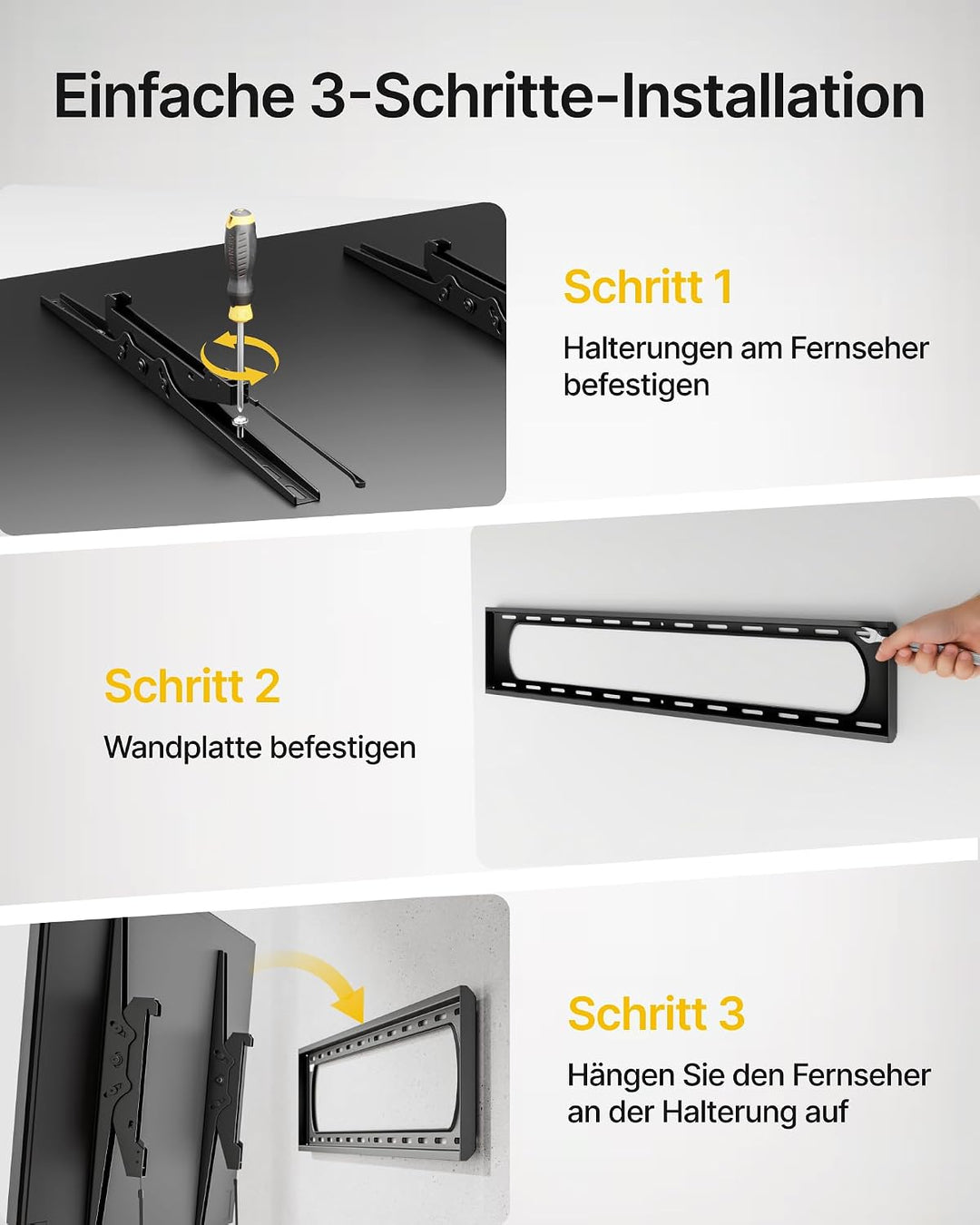 Einfache 3-Schritte-Installation

Schritt 1

Halterungen am Fernseher befestigen

Schritt 2

Wandplatte befestigen

Schritt 3

Hängen Sie den Fernseher an der Halterung auf