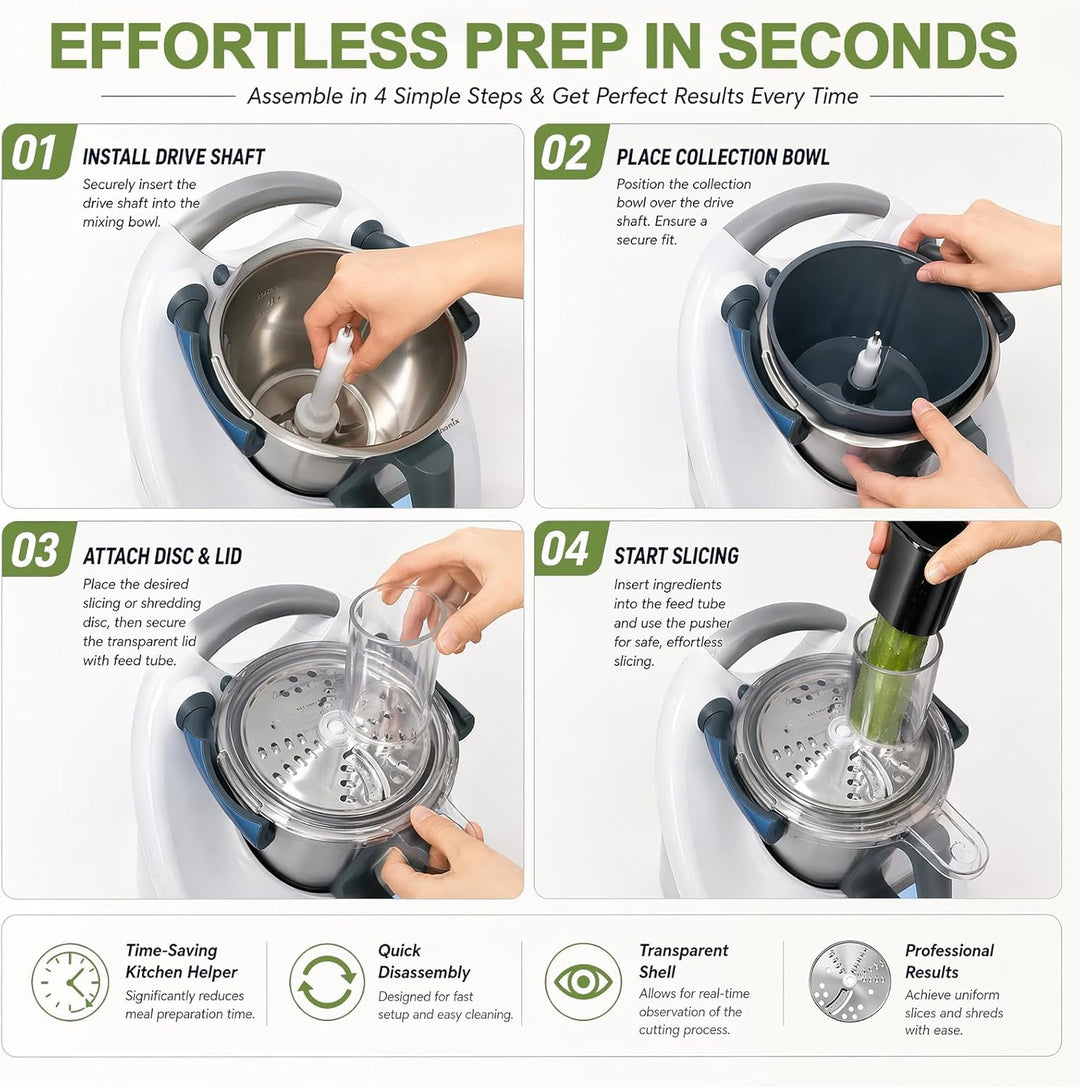 EFFORTLESS PREP IN SECONDS

Assemble in 4 Simple Steps & Get Perfect Results Every Time

01 INSTALL DRIVE SHAFT
Securely insert the drive shaft into the mixing bowl.

02 PLACE COLLECTION BOWL
Position the collection bowl over the drive shaft. Ensure a secure fit.

03 ATTACH DISC & LID
Place the desired slicing or shredding disc, then secure the transparent lid with feed tube.

04 START SLICING
Insert ingredients into the feed tube and use the pusher for safe, effortless slicing.

Time-Saving Kitchen Helper
Significantly reduces meal preparation time.

Quick Disassembly
Designed for fast setup and easy cleaning.

Transparent Shell
Allows for real-time observation of the cutting process.

Professional Results
Achieve uniform slices and shreds with ease.