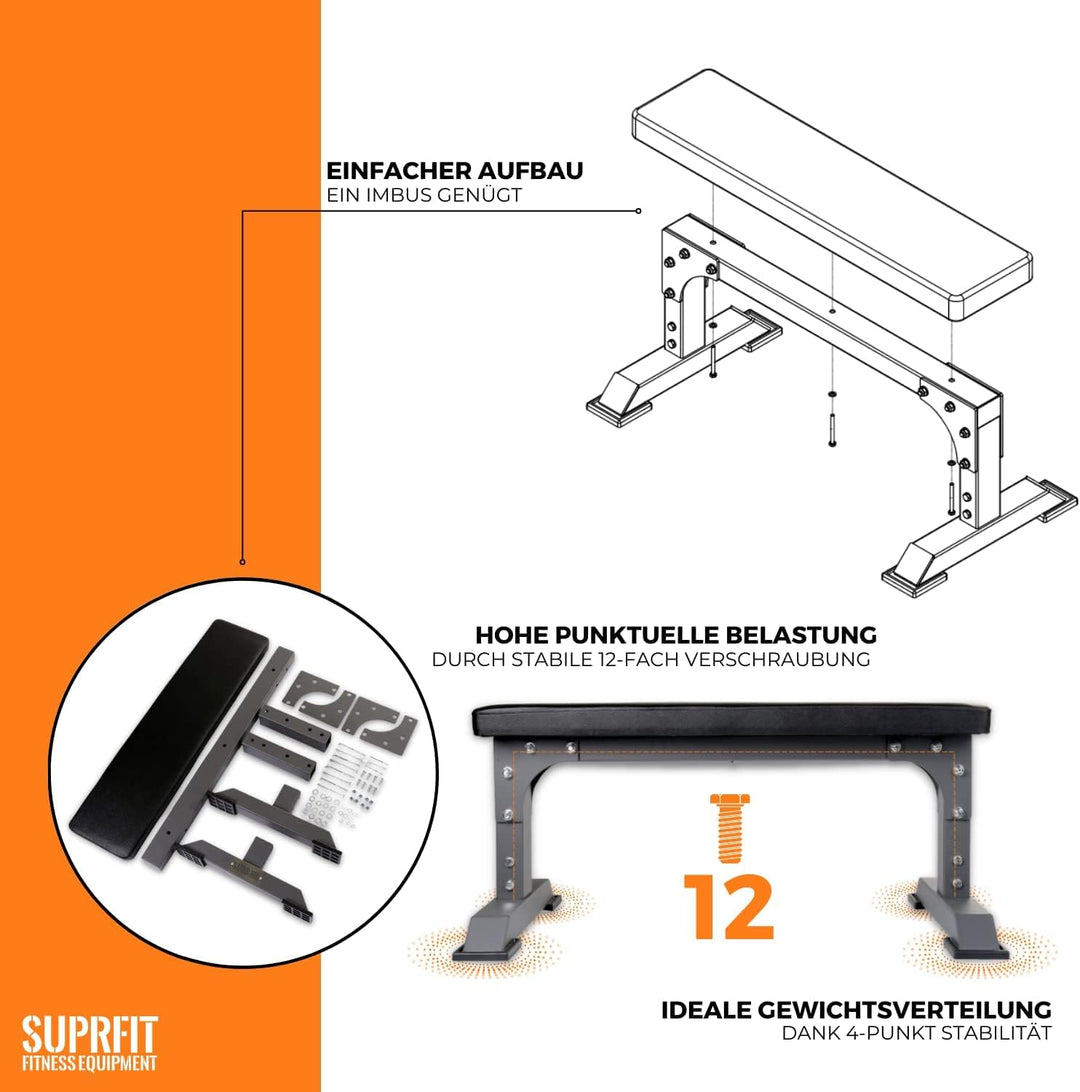 EINFACHER AUFBAU
EIN IMBUS GENÜGT

HOHE PUNKTUELLE BELASTUNG
DURCH STABILE 12-FACH VERSCHRAUBUNG

12

IDEALE GEWICHTSVERTEILUNG
DANK 4-PUNKT STABILITÄT

SUPRFIT
FITNESS EQUIPMENT