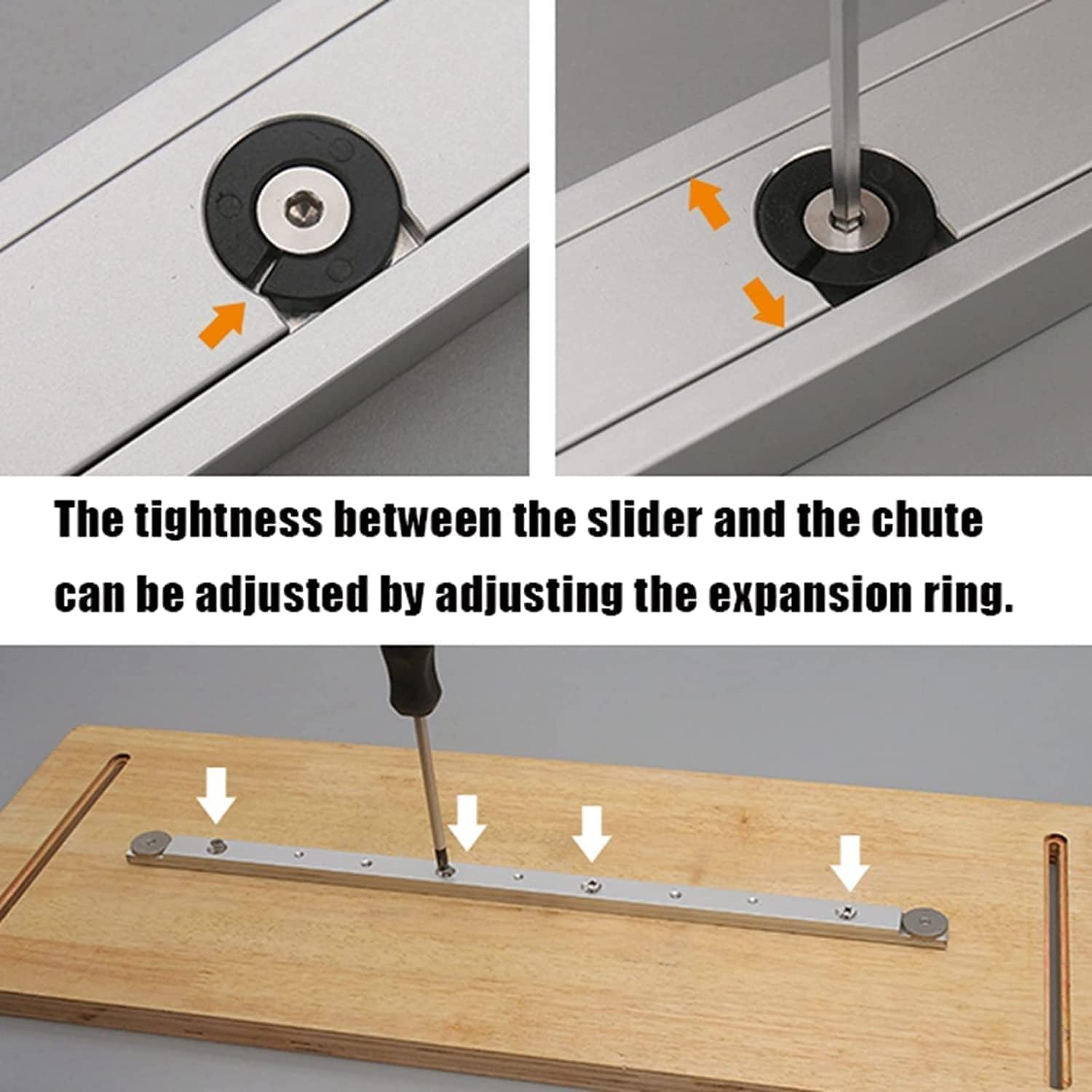 The tightness between the slider and the chute can be adjusted by adjusting the expansion ring.