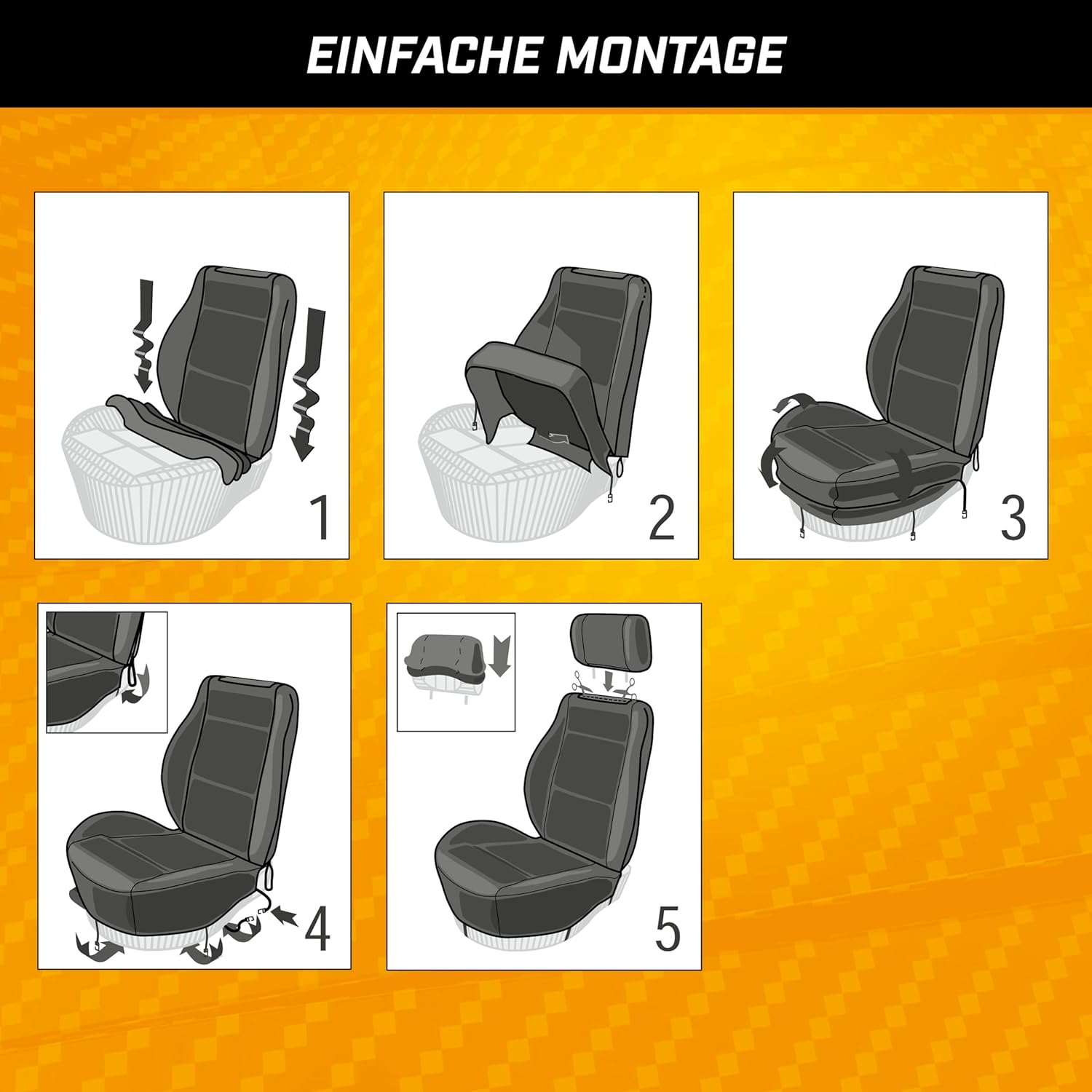 EINFACHE MONTAGE

1

2

3

4

5