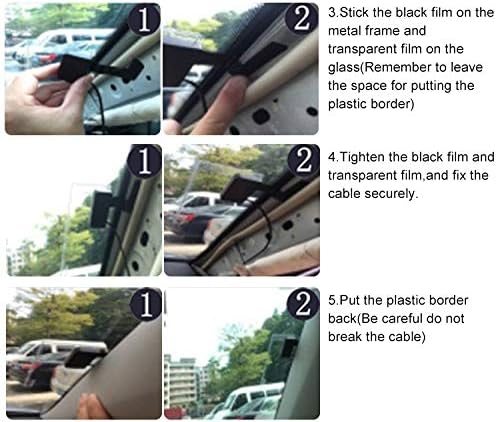 1

2

3.Stick the black film on the metal frame and transparent film on the glass(Remember to leave the space for putting the plastic border)

1

2

4.Tighten the black film and transparent film,and fix the cable securely.

1

2

5.Put the plastic border back(Be careful do not break the cable)