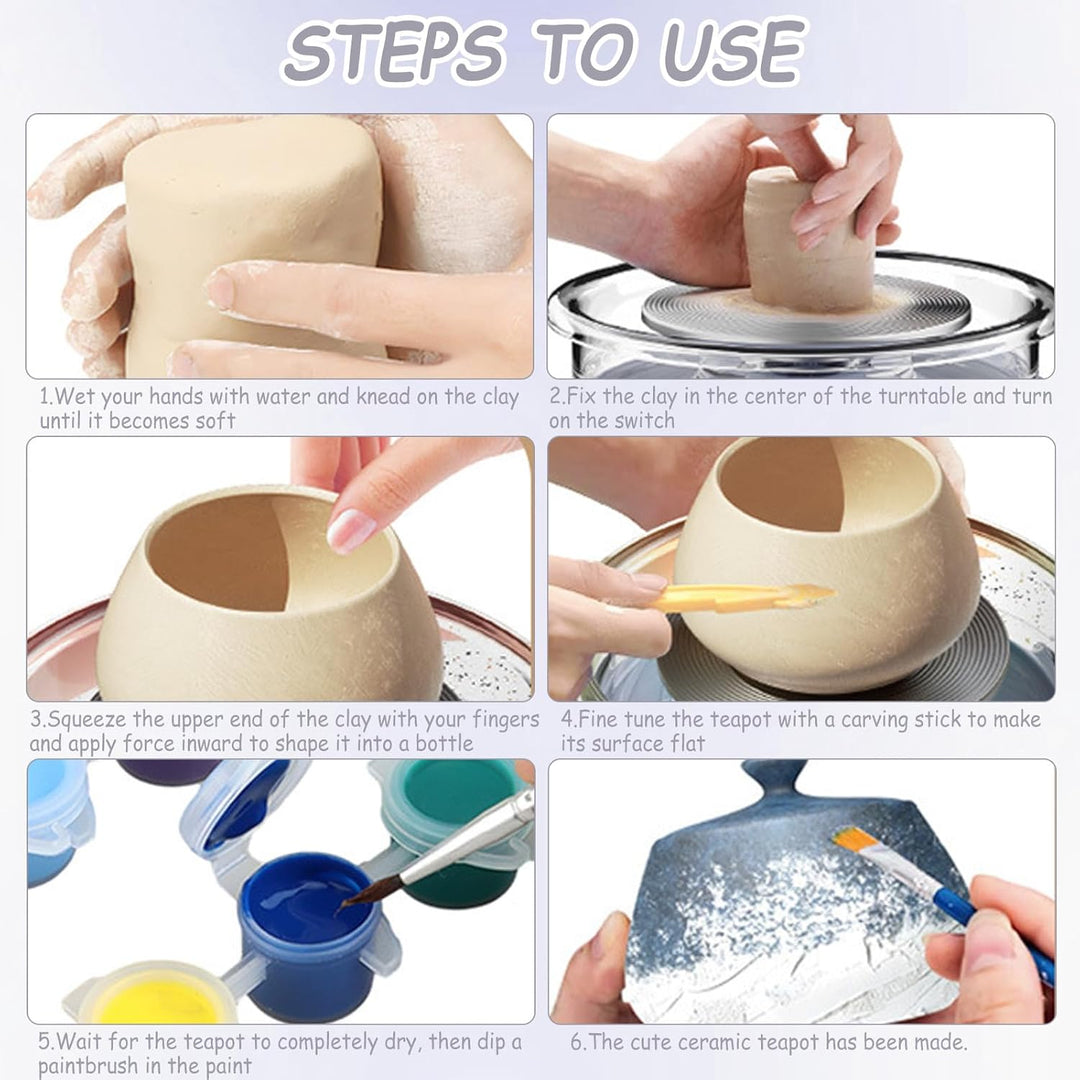 STEPS TO USE

1.Wet your hands with water and knead on the clay until it becomes soft

2.Fix the clay in the center of the turntable and turn on the switch

3.Squeeze the upper end of the clay with your fingers and apply force inward to shape it into a bottle

4.Fine tune the teapot with a carving stick to make its surface flat

5.Wait for the teapot to completely dry, then dip a paintbrush in the paint

6.The cute ceramic teapot has been made.