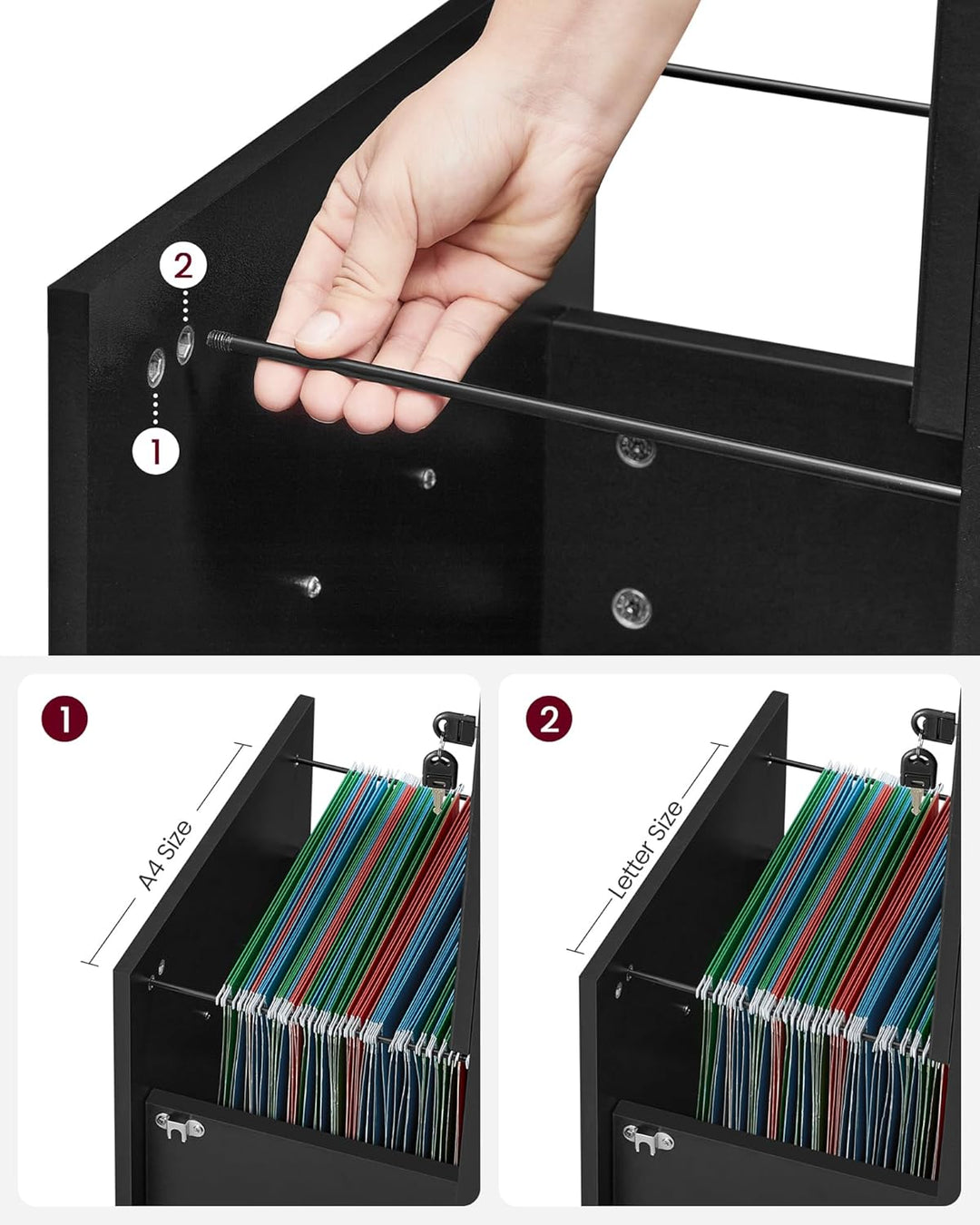 2

1

1

A4 Size

2

Letter Size