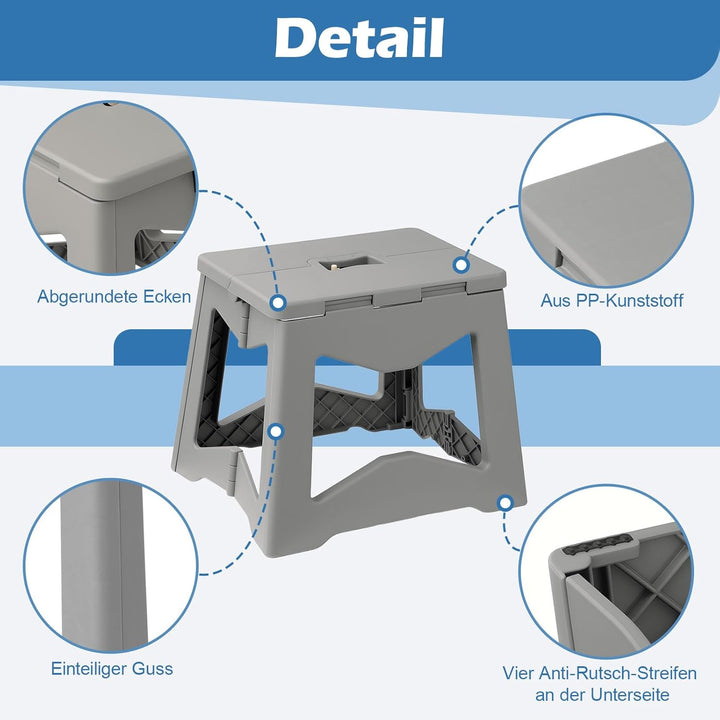 Detail

Abgerundete Ecken

Aus PP-Kunststoff

Einteiliger Guss

Vier Anti-Rutsch-Streifen an der Unterseite