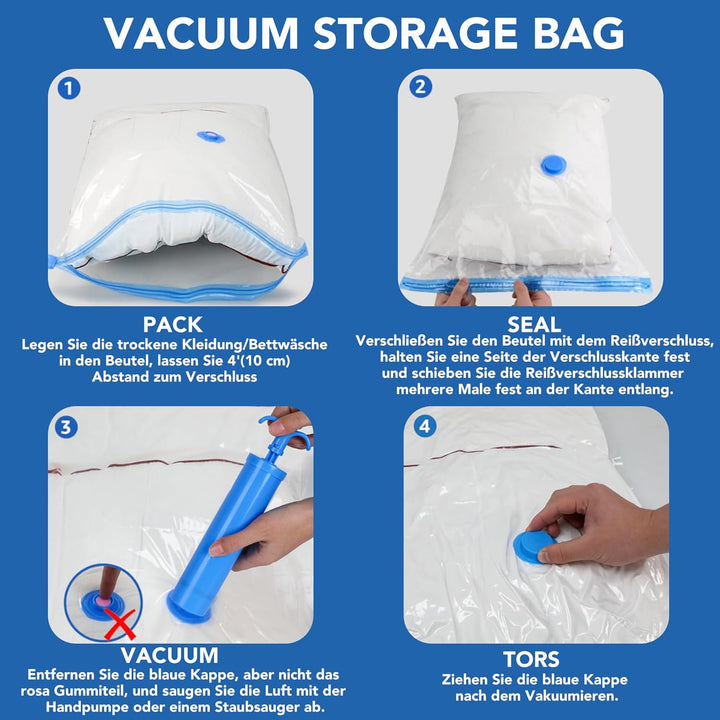 VACUUM STORAGE BAG

1

PACK
Legen Sie die trockene Kleidung/Bettwäsche in den Beutel, lassen Sie 4'(10 cm) Abstand zum Verschluss

2

SEAL
Verschließen Sie den Beutel mit dem Reißverschluss, halten Sie eine Seite der Verschlusskante fest und schieben Sie die Reißverschlussklammer mehrere Male fest an der Kante entlang.

3

VACUUM
Entfernen Sie die blaue Kappe, aber nicht das rosa Gummiteil, und saugen Sie die Luft mit der Handpumpe oder einem Staubsauger ab.

4

TORS
Ziehen Sie die blaue Kappe nach dem Vakuumieren.