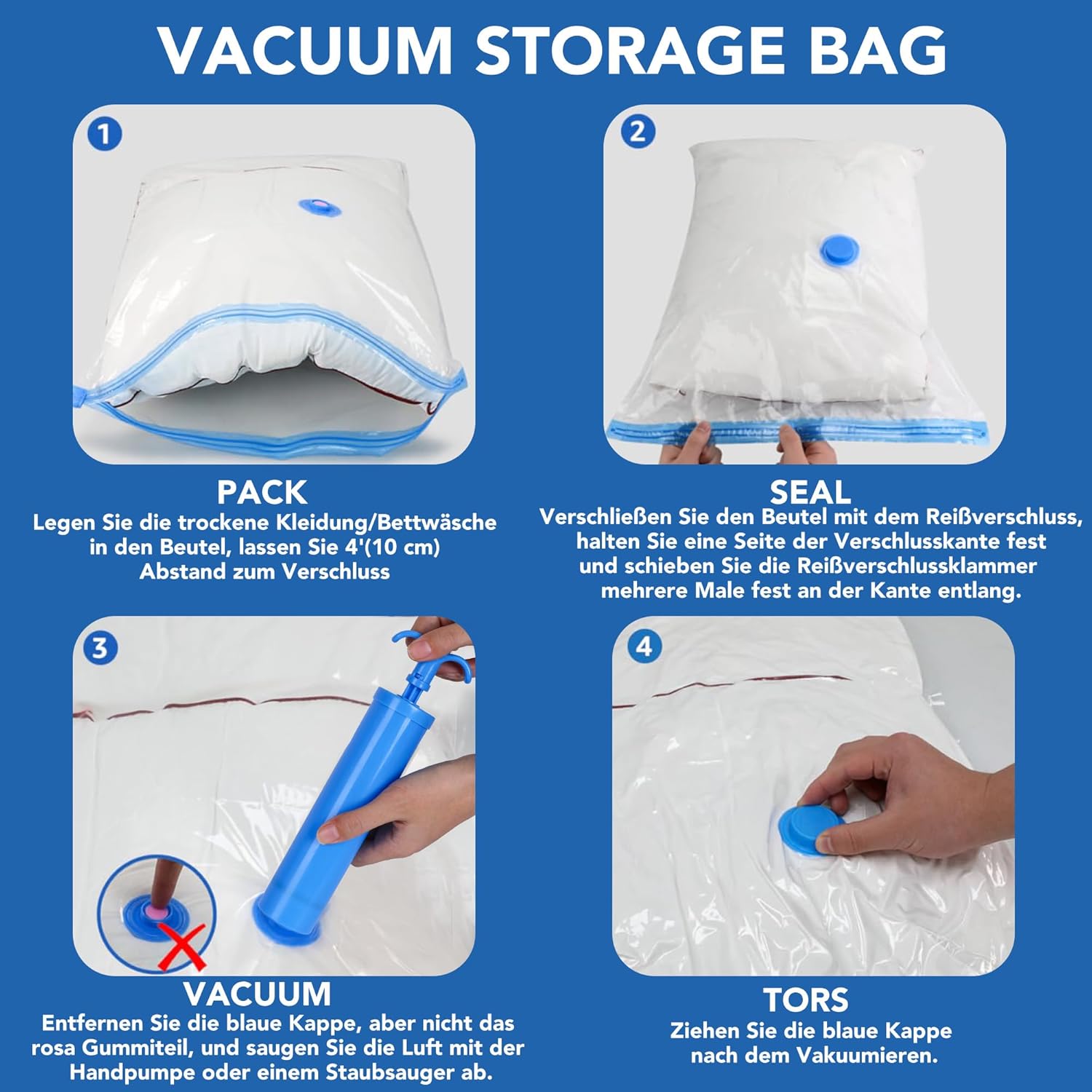 VACUUM STORAGE BAG

1

PACK
Legen Sie die trockene Kleidung/Bettwäsche in den Beutel, lassen Sie 4'(10 cm) Abstand zum Verschluss

2

SEAL
Verschließen Sie den Beutel mit dem Reißverschluss, halten Sie eine Seite der Verschlusskante fest und schieben Sie die Reißverschlussklammer mehrere Male fest an der Kante entlang.

3

VACUUM
Entfernen Sie die blaue Kappe, aber nicht das rosa Gummiteil, und saugen Sie die Luft mit der Handpumpe oder einem Staubsauger ab.

4

TORS
Ziehen Sie die blaue Kappe nach dem Vakuumieren.