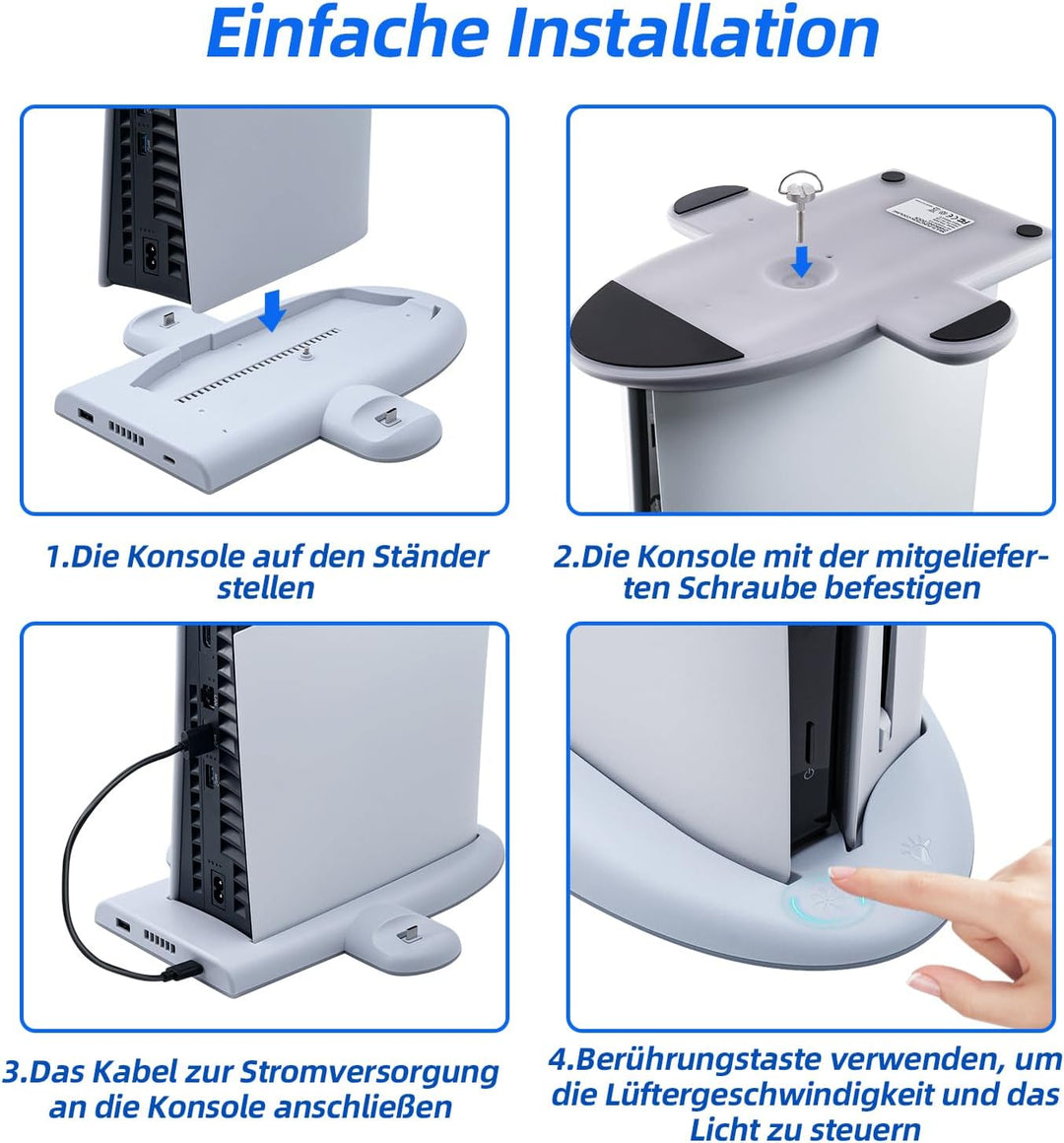 Einfache Installation

1.Die Konsole auf den Ständer stellen

2.Die Konsole mit der mitgelieferten Schraube befestigen

3.Das Kabel zur Stromversorgung an die Konsole anschließen

4.Berührungstaste verwenden, um die Lüftergeschwindigkeit und das Licht zu steuern