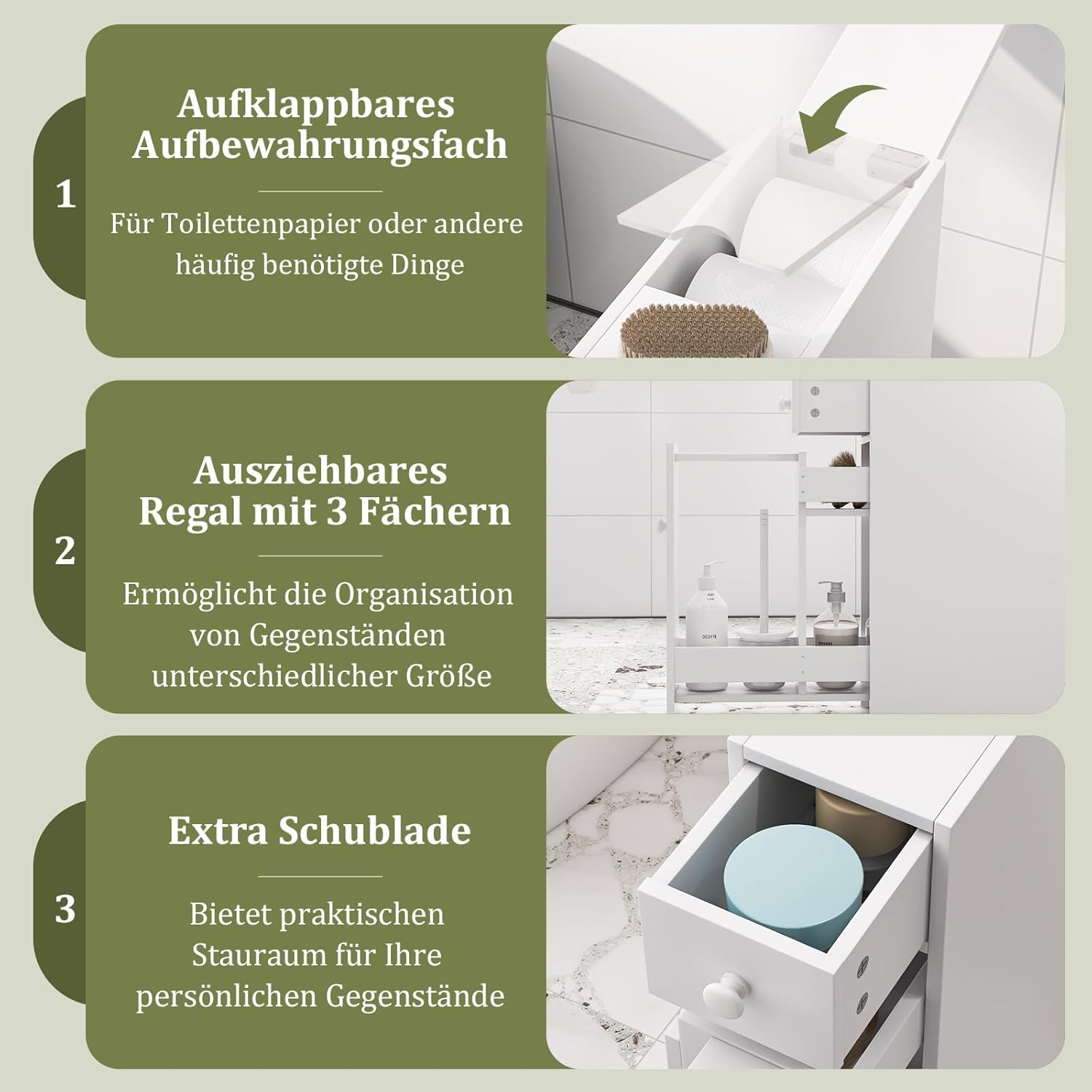 1

Aufklappbares Aufbewahrungsfach

Für Toilettenpapier oder andere häufig benötigte Dinge

2

Ausziehbares Regal mit 3 Fächern

Ermöglicht die Organisation von Gegenständen unterschiedlicher Größe

3

Extra Schublade

Bietet praktischen Stauraum für Ihre persönlichen Gegenstände