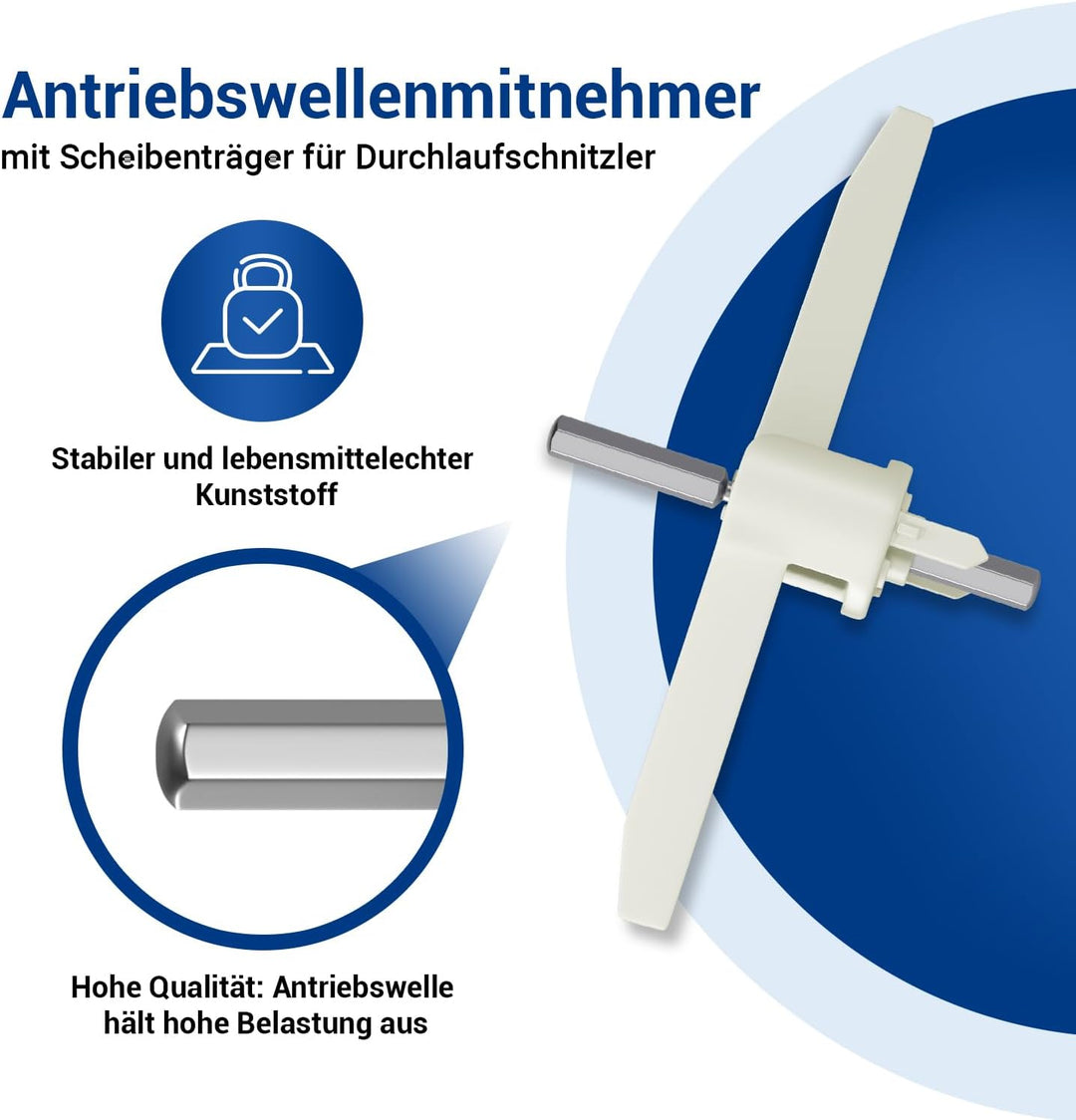 Antriebswellenmitnehmer
mit Scheibenträger für Durchlaufschnitzler

Stabiler und lebensmittelechter Kunststoff

Hohe Qualität: Antriebswelle hält hohe Belastung aus