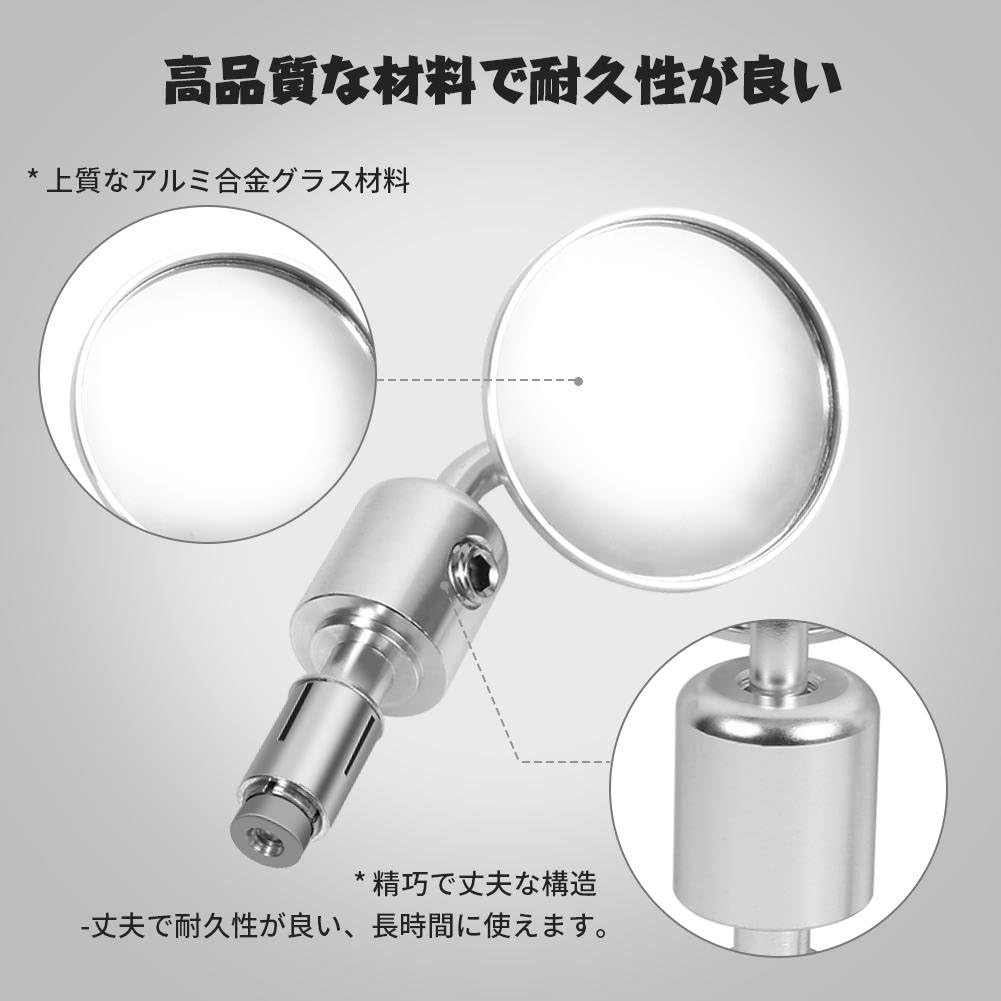 高品質な材料で耐久性が良い

* 上質なアルミ合金グラス材料

* 精巧で丈夫な構造
-丈夫で耐久性が良い、長時間に使えます。