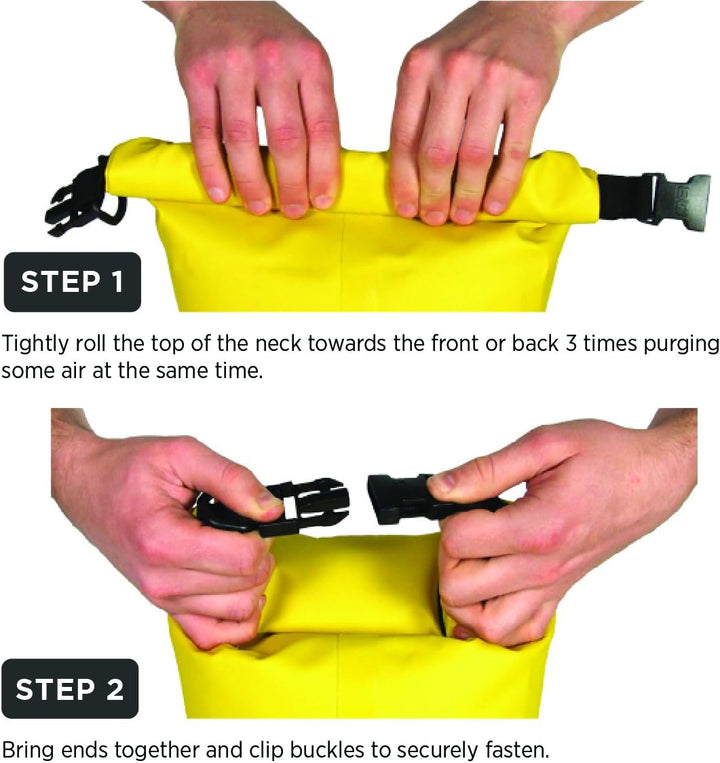 STEP 1

Tightly roll the top of the neck towards the front or back 3 times purging some air at the same time.

STEP 2

Bring ends together and clip buckles to securely fasten.