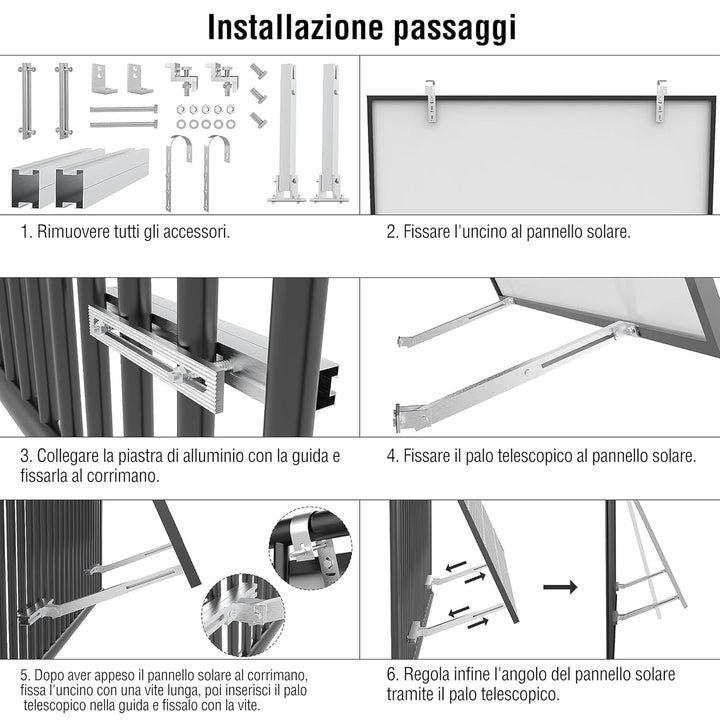 Installazione passaggi

1. Rimuovere tutti gli accessori.

2. Fissare l'uncino al pannello solare.

3. Collegare la piastra di alluminio con la guida e fissarla al corrimano.

4. Fissare il palo telescopico al pannello solare.

5. Dopo aver appeso il pannello solare al corrimano, fissa l'uncino con una vite lunga, poi inserisci il palo telescopico nella guida e fissalo con la vite.

6. Regola infine l'angolo del pannello solare tramite il palo telescopico.