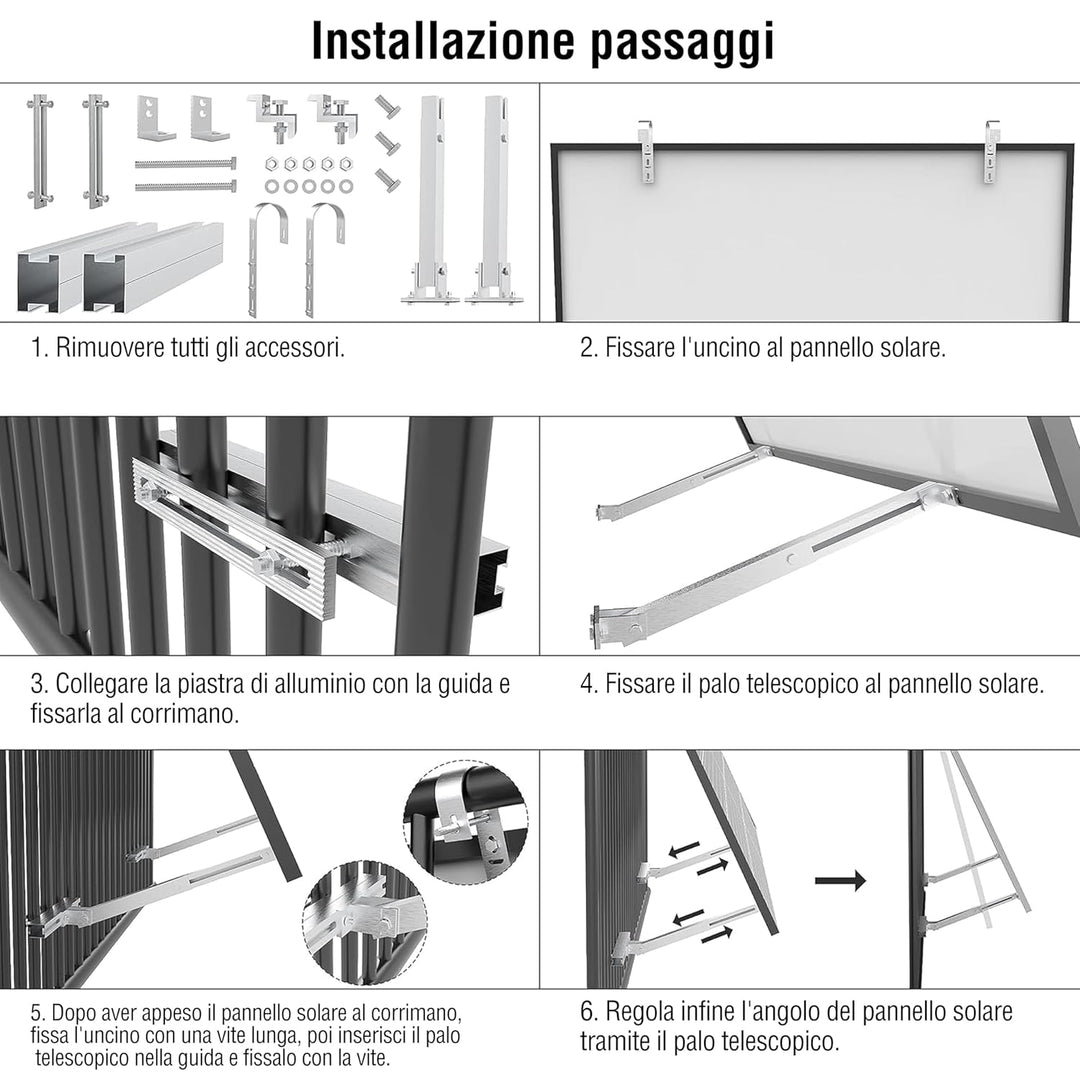 Installazione passaggi

1. Rimuovere tutti gli accessori.

2. Fissare l'uncino al pannello solare.

3. Collegare la piastra di alluminio con la guida e fissarla al corrimano.

4. Fissare il palo telescopico al pannello solare.

5. Dopo aver appeso il pannello solare al corrimano, fissa l'uncino con una vite lunga, poi inserisci il palo telescopico nella guida e fissalo con la vite.

6. Regola infine l'angolo del pannello solare tramite il palo telescopico.