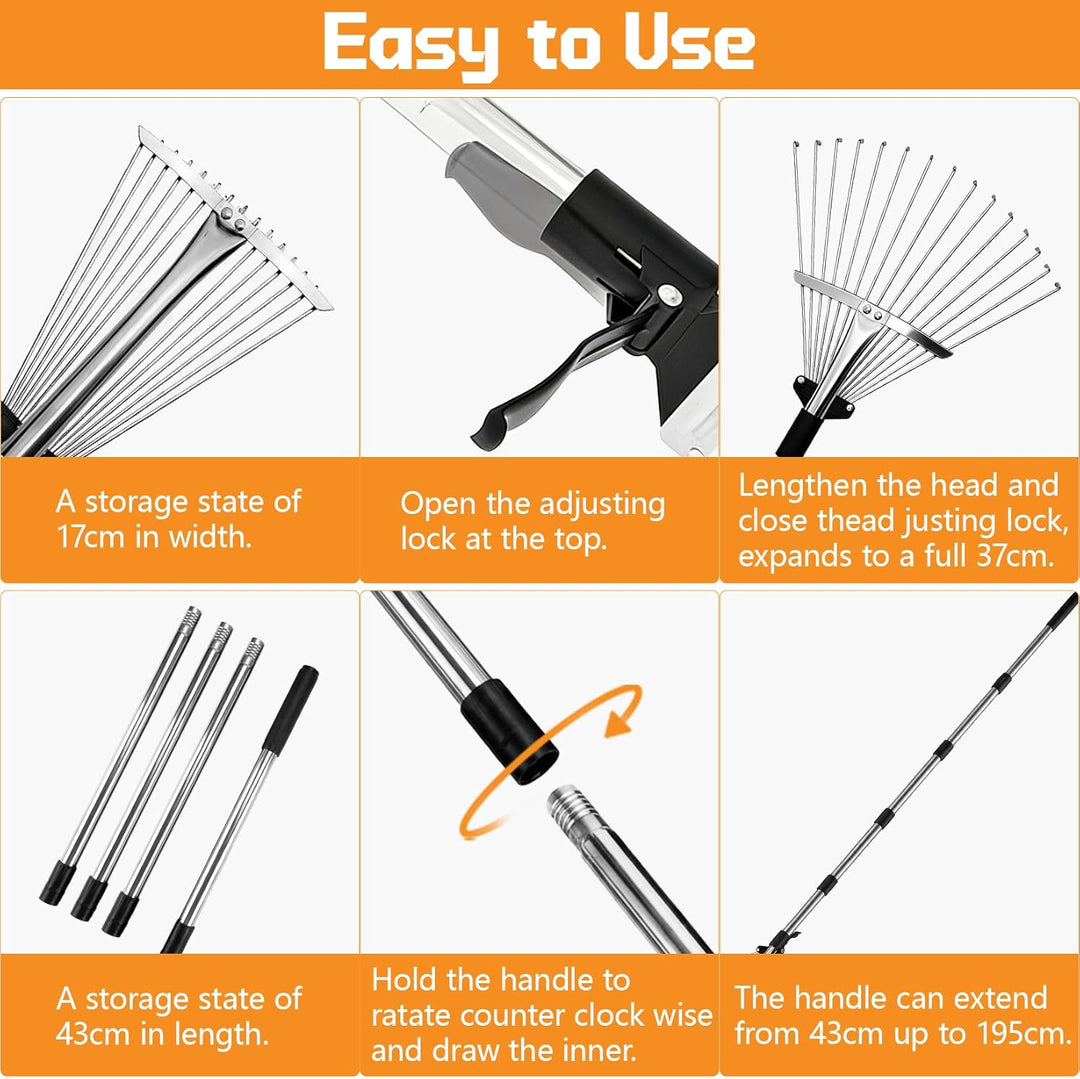 Easy to Use

A storage state of 17cm in width.

Open the adjusting lock at the top.

Lengthen the head and close thead justing lock, expands to a full 37cm.

A storage state of 43cm in length.

Hold the handle to ratate counter clock wise and draw the inner.

The handle can extend from 43cm up to 195cm.