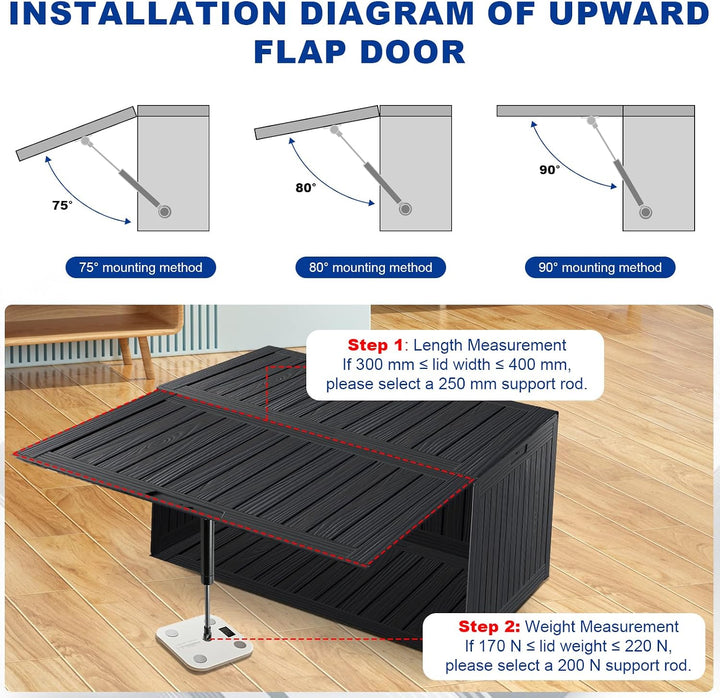 INSTALLATION DIAGRAM OF UPWARD FLAP DOOR

75°

80°

90°

75° mounting method

80° mounting method

90° mounting method

Step 1: Length Measurement
If 300 mm ≤ lid width ≤ 400 mm, please select a 250 mm support rod.

Step 2: Weight Measurement
If 170 N ≤ lid weight ≤ 220 N, please select a 200 N support rod.