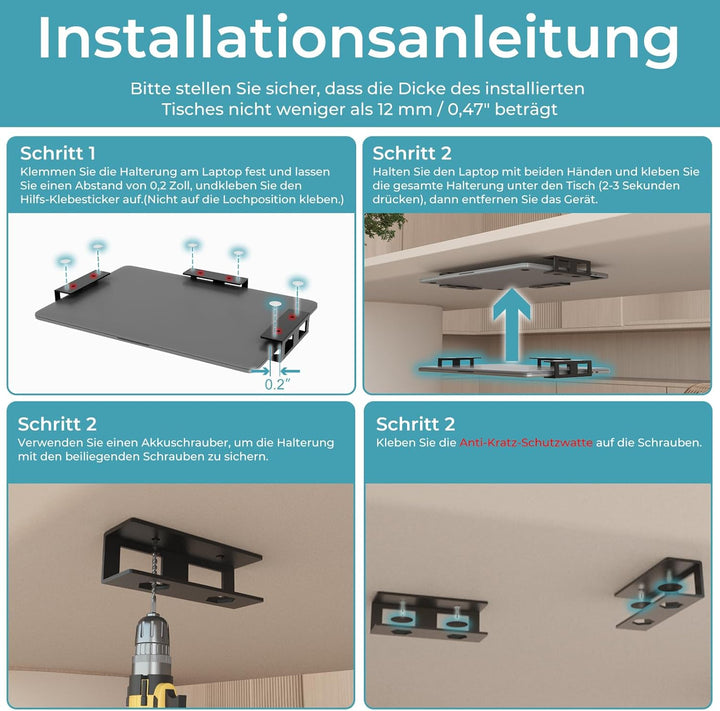 Installationsanleitung

Bitte stellen Sie sicher, dass die Dicke des installierten Tisches nicht weniger als 12 mm / 0,47" beträgt

Schritt 1

Klemmen Sie die Halterung am Laptop fest und lassen Sie einen Abstand von 0,2 Zoll, undkleben Sie den Hilfs-Klebesticker auf.(Nicht auf die Lochposition kleben.)

0.2"

Schritt 2

Halten Sie den Laptop mit beiden Händen und kleben Sie die gesamte Halterung unter den Tisch (2-3 Sekunden drücken), dann entfernen Sie das Gerät.

Schritt 2

Verwenden Sie einen Akkuschrauber, um die Halterung mit den beiliegenden Schrauben zu sichern.

Schritt 2

Kleben Sie die Anti-Kratz-Schutzwatte auf die Schrauben.