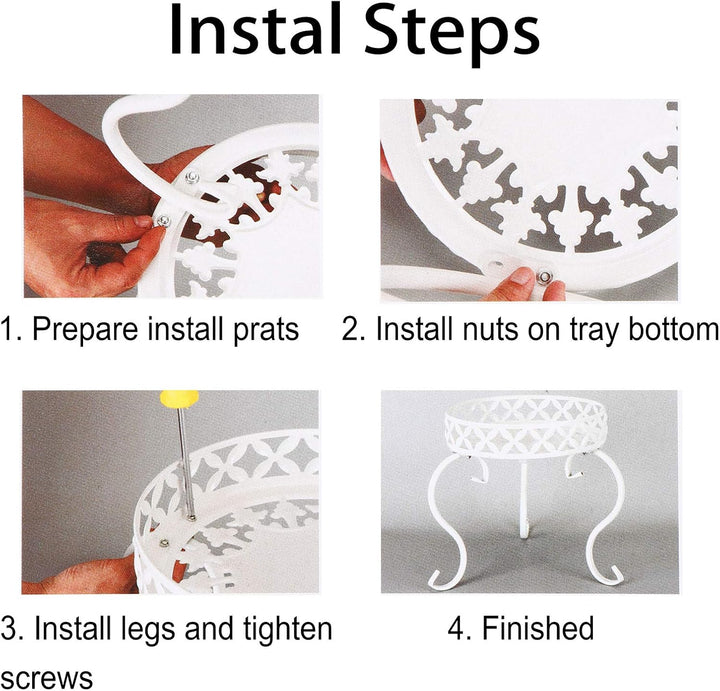 Instal Steps

1. Prepare install prats

2. Install nuts on tray bottom

3. Install legs and tighten screws

4. Finished