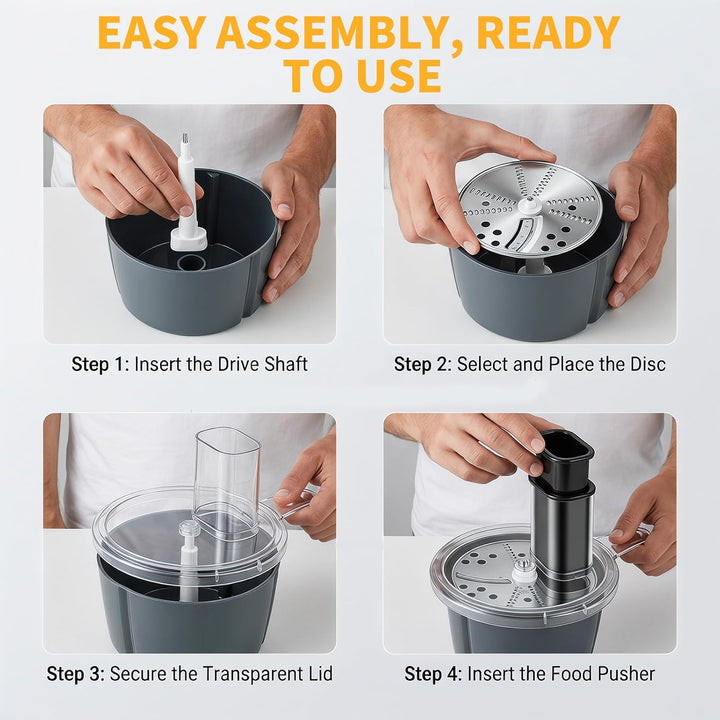 EASY ASSEMBLY, READY TO USE

Step 1: Insert the Drive Shaft

Step 2: Select and Place the Disc

Step 3: Secure the Transparent Lid

Step 4: Insert the Food Pusher