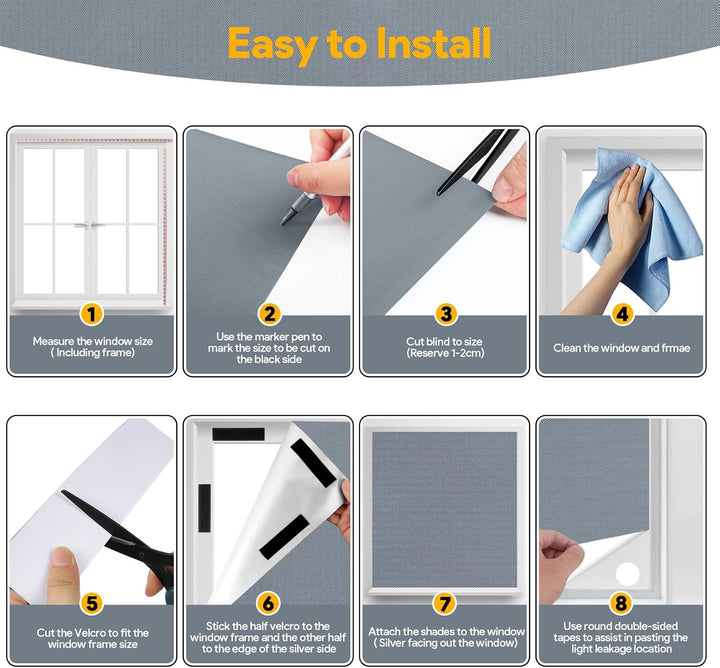 Easy to Install

1

Measure the window size ( Including frame)

2

Use the marker pen to mark the size to be cut on the black side

3

Cut blind to size (Reserve 1-2cm)

4

Clean the window and frmae

5

Cut the Velcro to fit the window frame size

6

Stick the half velcro to the window frame and the other half to the edge of the silver side

7

Attach the shades to the window ( Silver facing out the window)

8

Use round double-sided tapes to assist in pasting the light leakage location