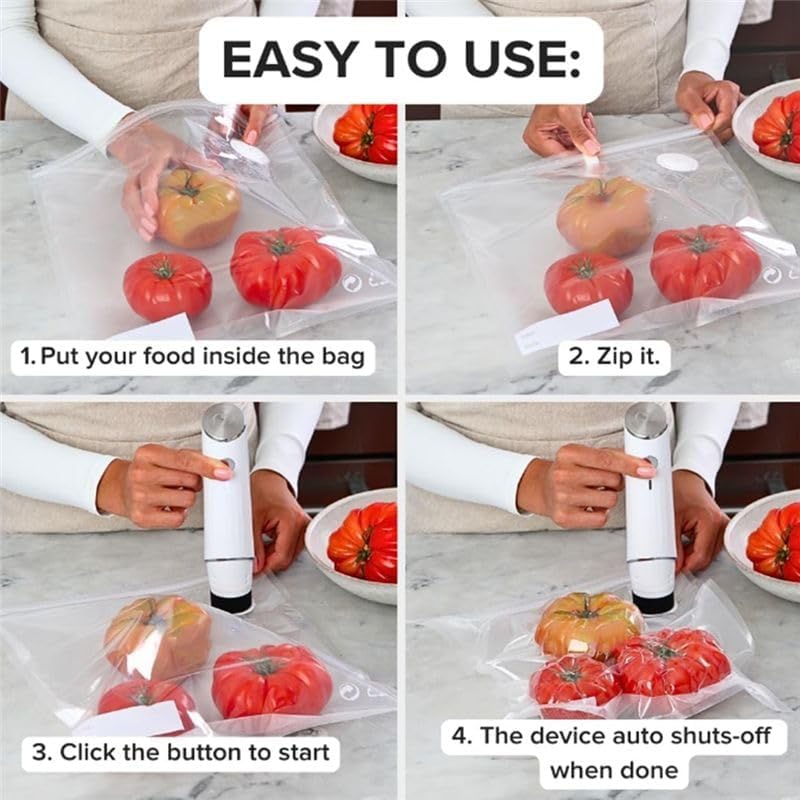 EASY TO USE:

1. Put your food inside the bag

2. Zip it.

3. Click the button to start

4. The device auto shuts-off when done