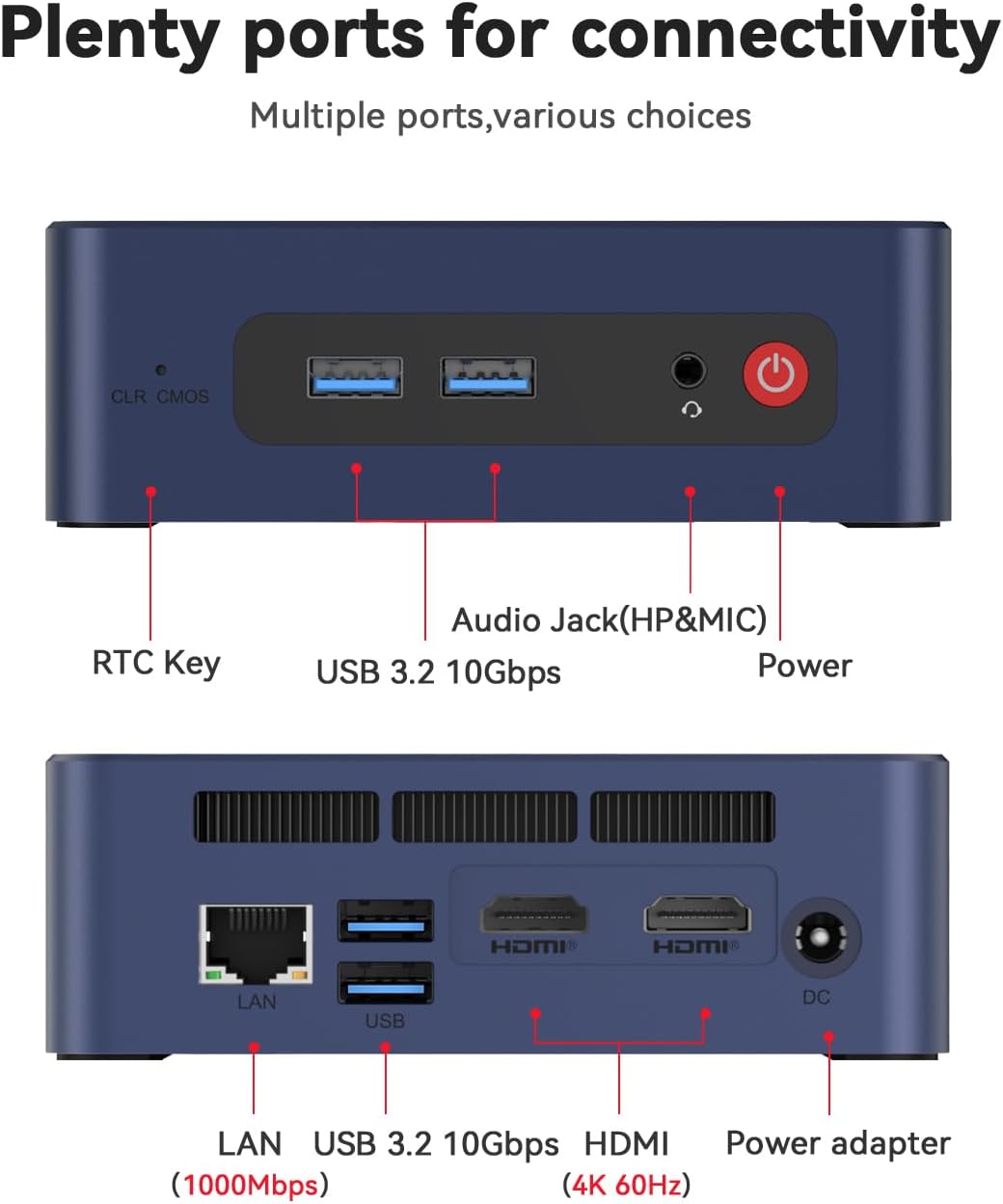 Plenty ports for connectivity

Multiple ports,various choices

CLR CMOS

RTC Key

USB 3.2 10Gbps

Audio Jack(HP&MIC)

Power

LAN

USB

HDMI®

HDMI®

DC

LAN
(1000Mbps)

USB 3.2 10Gbps

HDMI
(4K 60Hz)

Power adapter