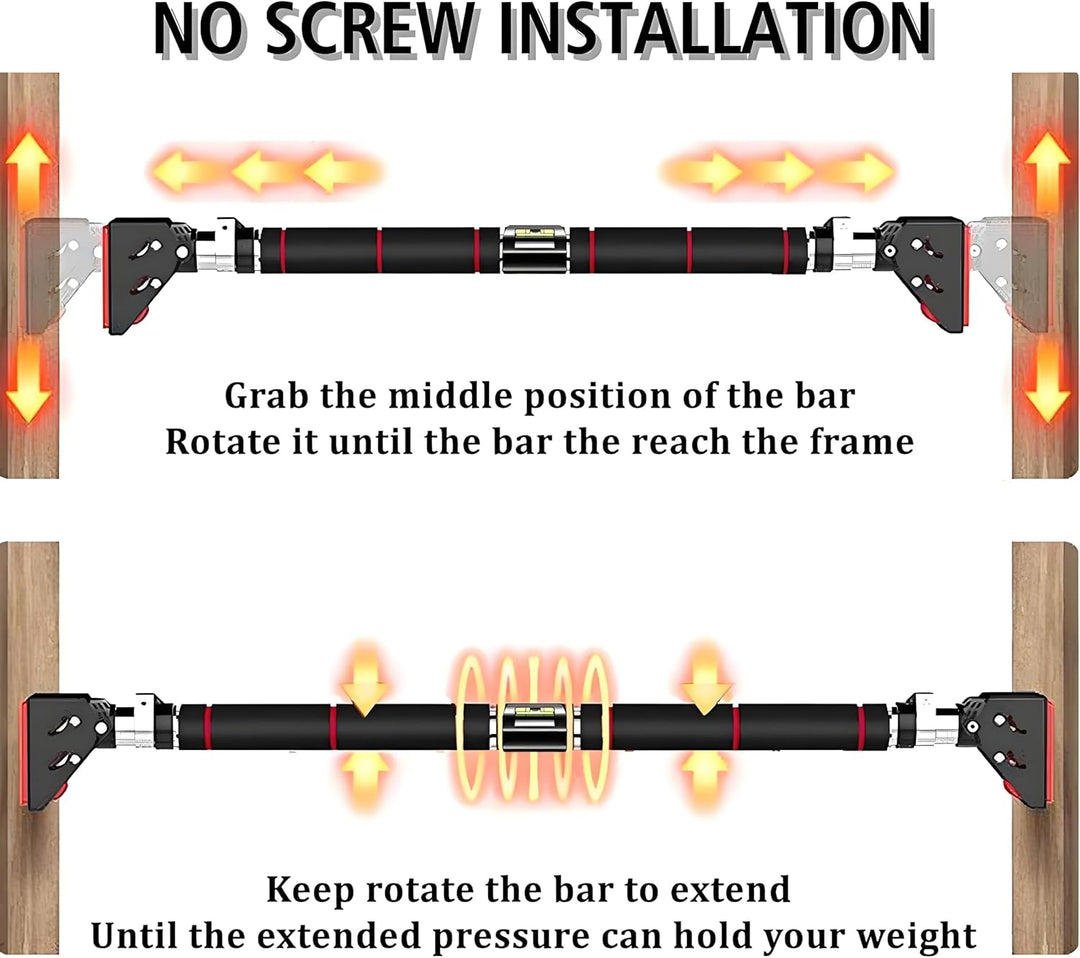 NO SCREW INSTALLATION

Grab the middle position of the bar
Rotate it until the bar the reach the frame

Keep rotate the bar to extend
Until the extended pressure can hold your weight