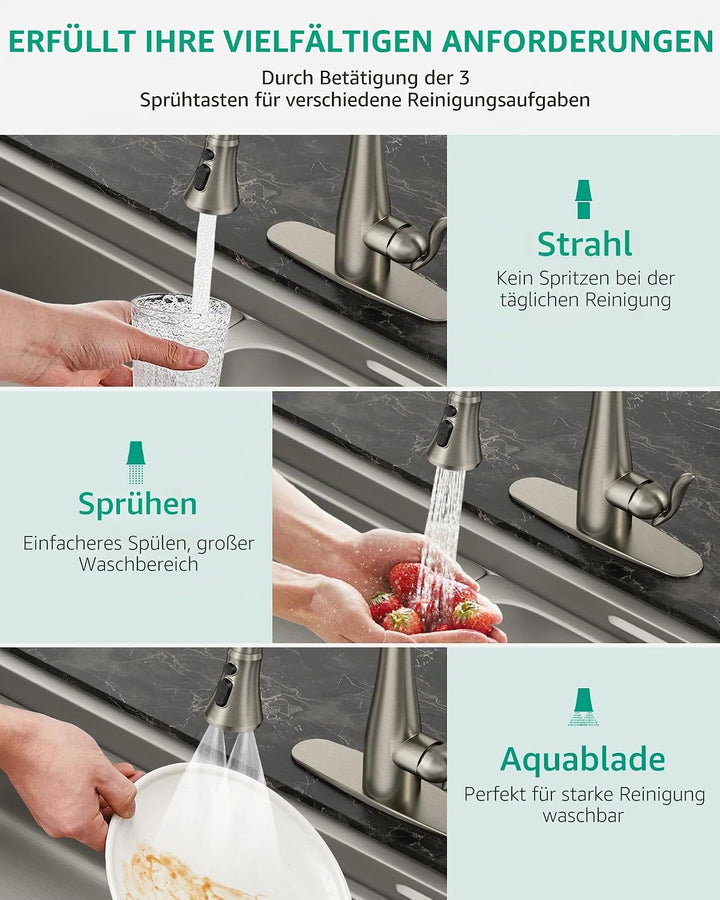 ERFÜLLT IHRE VIELFÄLTIGEN ANFORDERUNGEN

Durch Betätigung der 3 Sprühtasten für verschiedene Reinigungsaufgaben

Strahl

Kein Spritzen bei der täglichen Reinigung

Sprühen

Einfacheres Spülen, großer Waschbereich

Aquablade

Perfekt für starke Reinigung waschbar