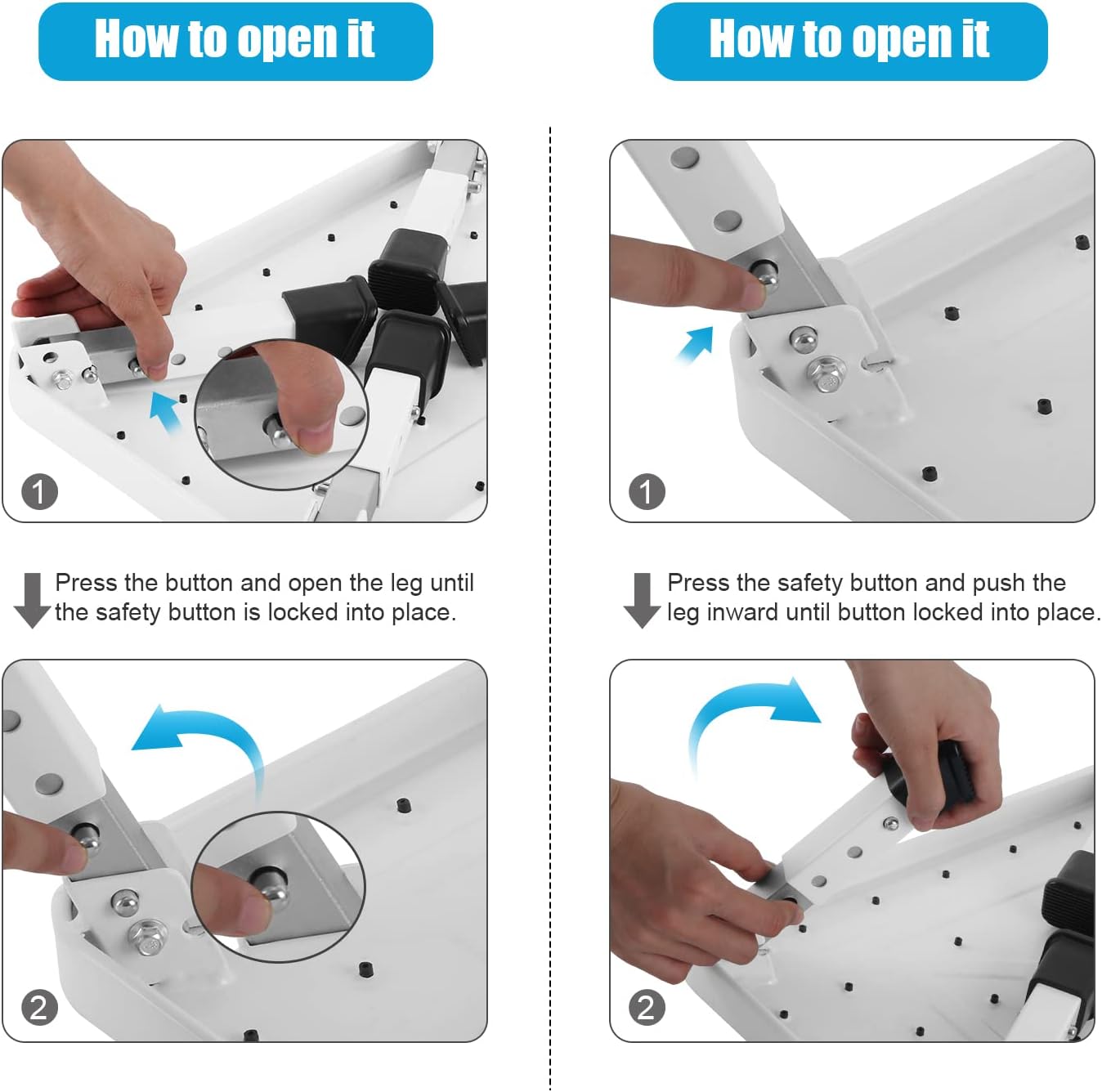 How to open it

1

Press the button and open the leg until the safety button is locked into place.

2

How to open it

1

Press the safety button and push the leg inward until button locked into place.

2