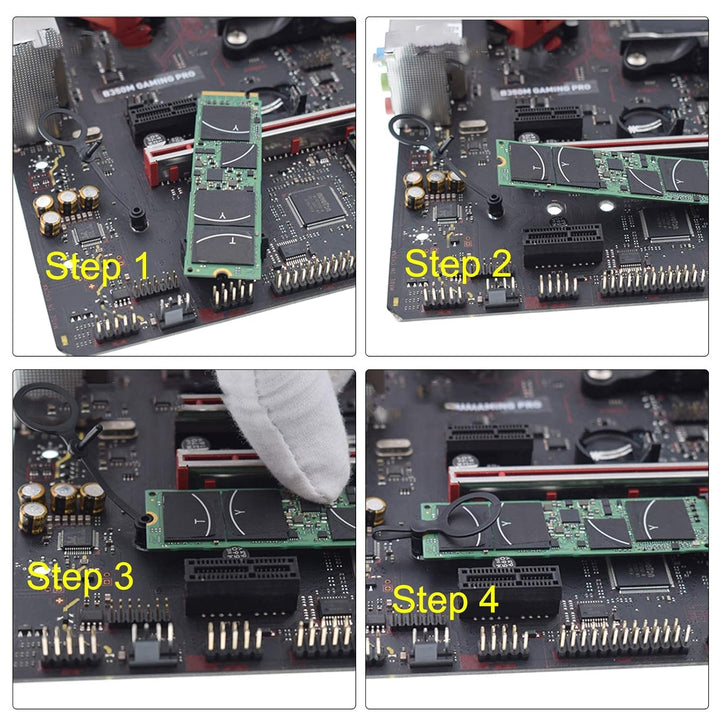 B350M GAMING PRO

Step 1

B350M GAMING PRO

Step 2

Step 3

GAMING PRO

Step 4