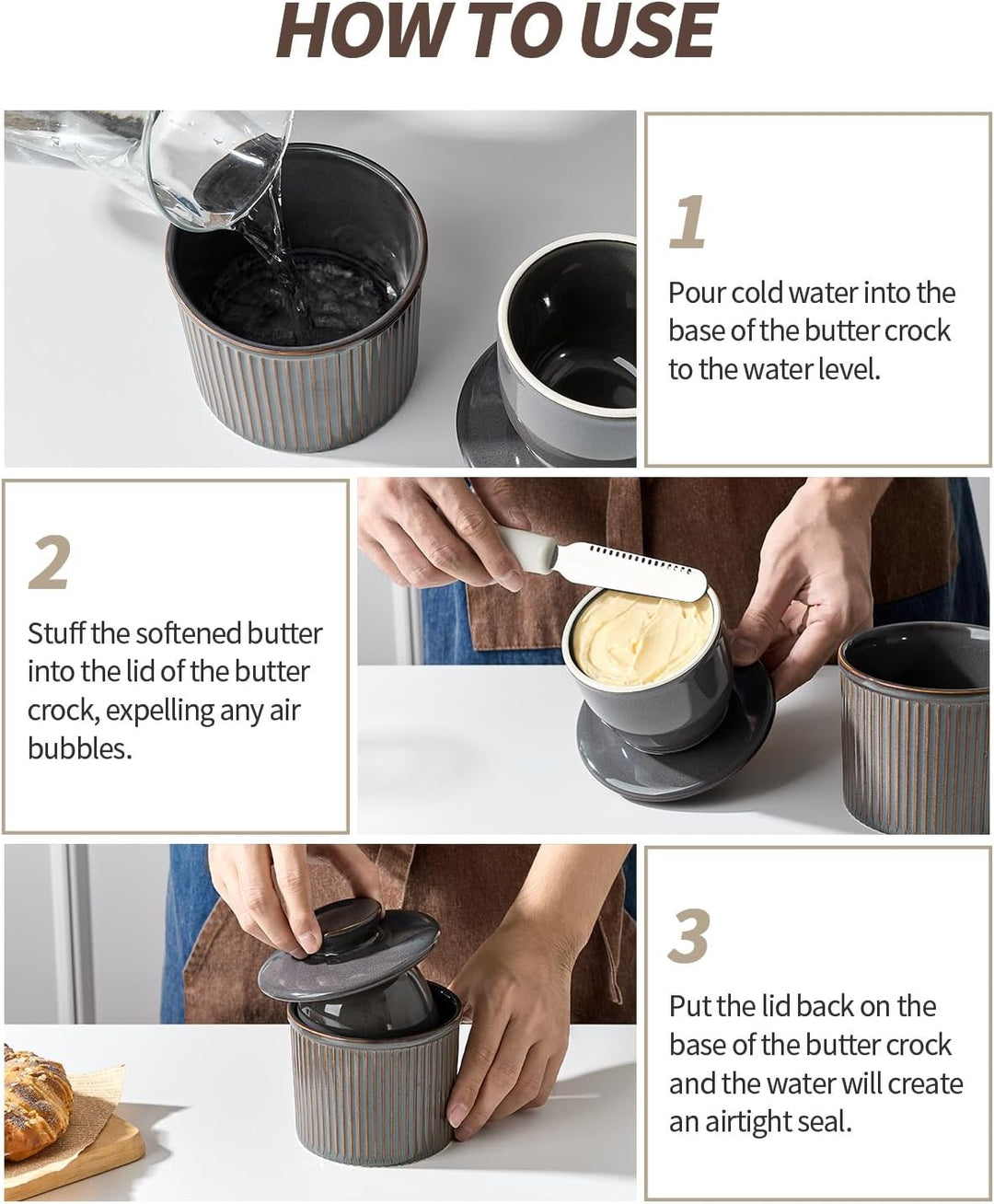 HOW TO USE

1

Pour cold water into the base of the butter crock to the water level.

2

Stuff the softened butter into the lid of the butter crock, expelling any air bubbles.

3

Put the lid back on the base of the butter crock and the water will create an airtight seal.