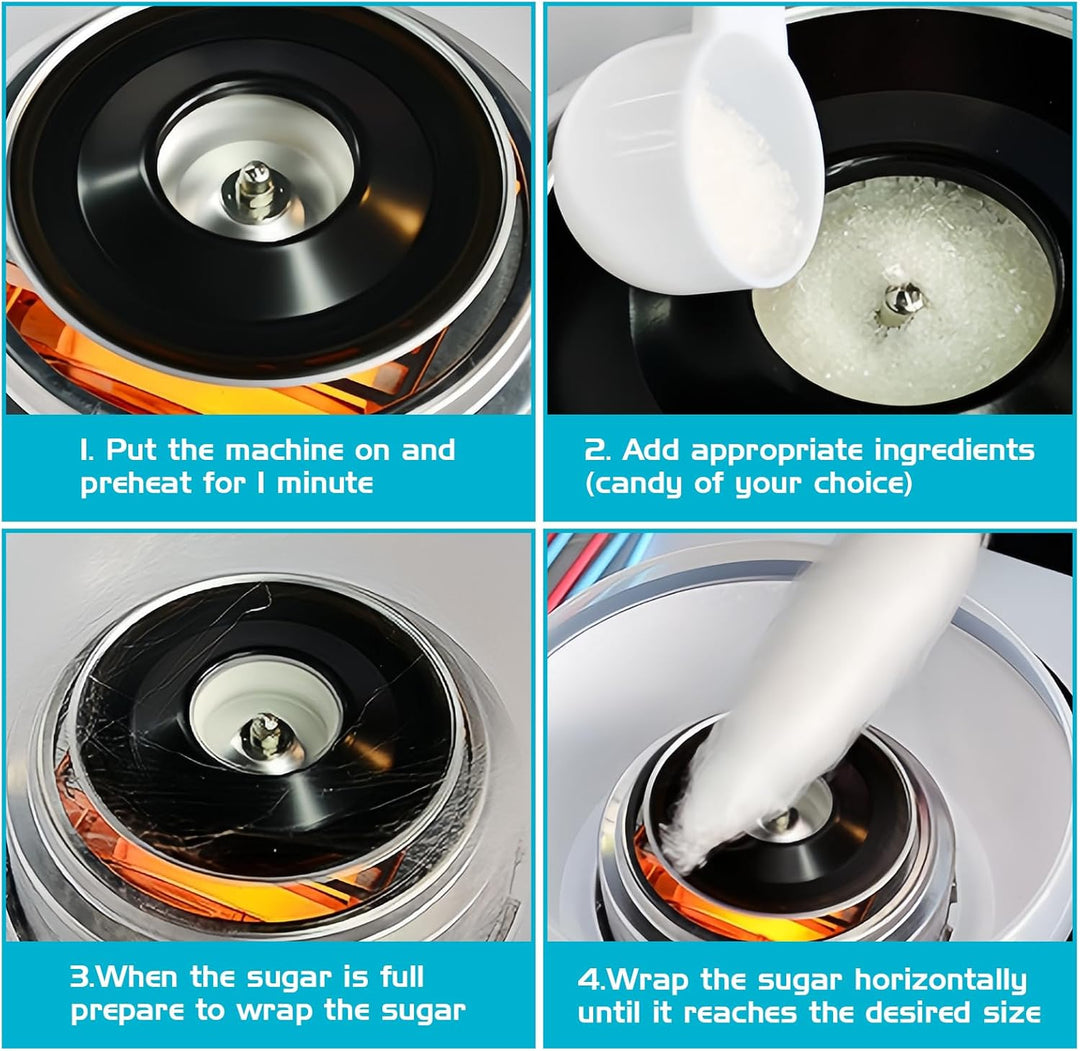 1. Put the machine on and preheat for 1 minute

2. Add appropriate ingredients (candy of your choice)

3.When the sugar is full prepare to wrap the sugar

4.Wrap the sugar horizontally until it reaches the desired size