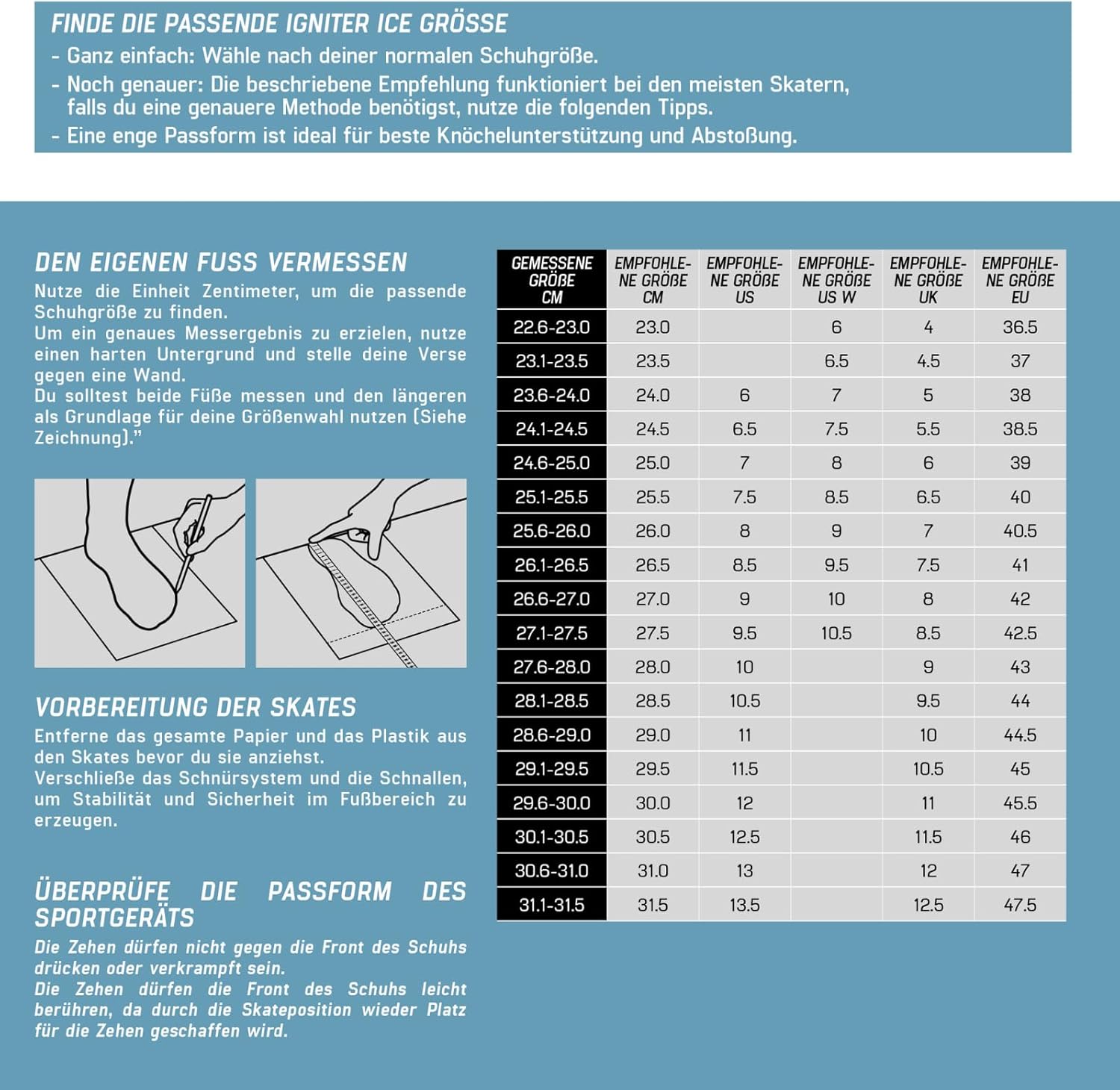 FINDE DIE PASSENDE IGNITER ICE GRÖSSE
- Ganz einfach: Wähle nach deiner normalen Schuhgröße.
- Noch genauer: Die beschriebene Empfehlung funktioniert bei den meisten Skatern, falls du eine genauere Methode benötigst, nutze die folgenden Tipps.
- Eine enge Passform ist ideal für beste Knöchelunterstützung und Abstoßung.

DEN EIGENEN FUSS VERMESSEN
Nutze die Einheit Zentimeter, um die passende Schuhgröße zu finden.
Um ein genaues Messergebnis zu erzielen, nutze einen harten Untergrund und stelle deine Verse gegen eine Wand.
Du solltest beide Füße messen und den längeren als Grundlage für deine Größenwahl nutzen (Siehe Zeichnung)."

VORBEREITUNG DER SKATES
Entferne das gesamte Papier und das Plastik aus den Skates bevor du sie anziehst.
Verschließe das Schnürsystem und die Schnallen, um Stabilität und Sicherheit im Fußbereich zu erzeugen.

ÜBERPRÜFE DIE PASSFORM DES SPORTGERÄTS
Die Zehen dürfen nicht gegen die Front des Schuhs drücken oder verkrampft sein.
Die Zehen dürfen die Front des Schuhs leicht berühren, da durch die Skateposition wieder Platz für die Zehen geschaffen wird.

| GEMESSENE GRÖßE CM | EMPFOHLENE GRÖßE CM | EMPFOHLENE GRÖßE US | EMPFOHLENE GRÖßE US W | EMPFOHLENE GRÖßE UK | EMPFOHLENE GRÖßE EU |
|---|---|---|---|---|---|
| 22.6-23.0 | 23.0 | | 6 | 4 | 36.5 |
| 23.1-23.5 | 23.5 | | 6.5 | 4.5 | 37 |
| 23.6-24.0 | 24.0 | 6 | 7 | 5 | 38 |
| 24.1-24.5 | 24.5 | 6.5 | 7.5 | 5.5 | 38.5 |
| 24.6-25.0 | 25.0 | 7 | 8 | 6 | 39 |
| 25.1-25.5 | 25.5 | 7.5 | 8.5 | 6.5 | 40 |
| 25.6-26.0 | 26.0 | 8 | 9 | 7 | 40.5 |
| 26.1-26.5 | 26.5 | 8.5 | 9.5 | 7.5 | 41 |
| 26.6-27.0 | 27.0 | 9 | 10 | 8 | 42 |
| 27.1-27.5 | 27.5 | 9.5 | 10.5 | 8.5 | 42.5 |
| 27.6-28.0 | 28.0 | 10 | | 9 | 43 |
| 28.1-28.5 | 28.5 | 10.5 | | 9.5 | 44 |
| 28.6-29.0 | 29.0 | 11 | | 10 | 44.5 |
| 29.1-29.5 | 29.5 | 11.5 | | 10.5 | 45 |
| 29.6-30.0 | 30.0 | 12 | | 11 | 45.5 |
| 30.1-30.5 | 30.5 | 12.5 | | 11.5 | 46 |
| 30.6-31.0 | 31.0 | 13 | | 12 | 47 |
| 31.1-31.5 | 31.5 | 13.5 | | 12.5 | 47.5 |