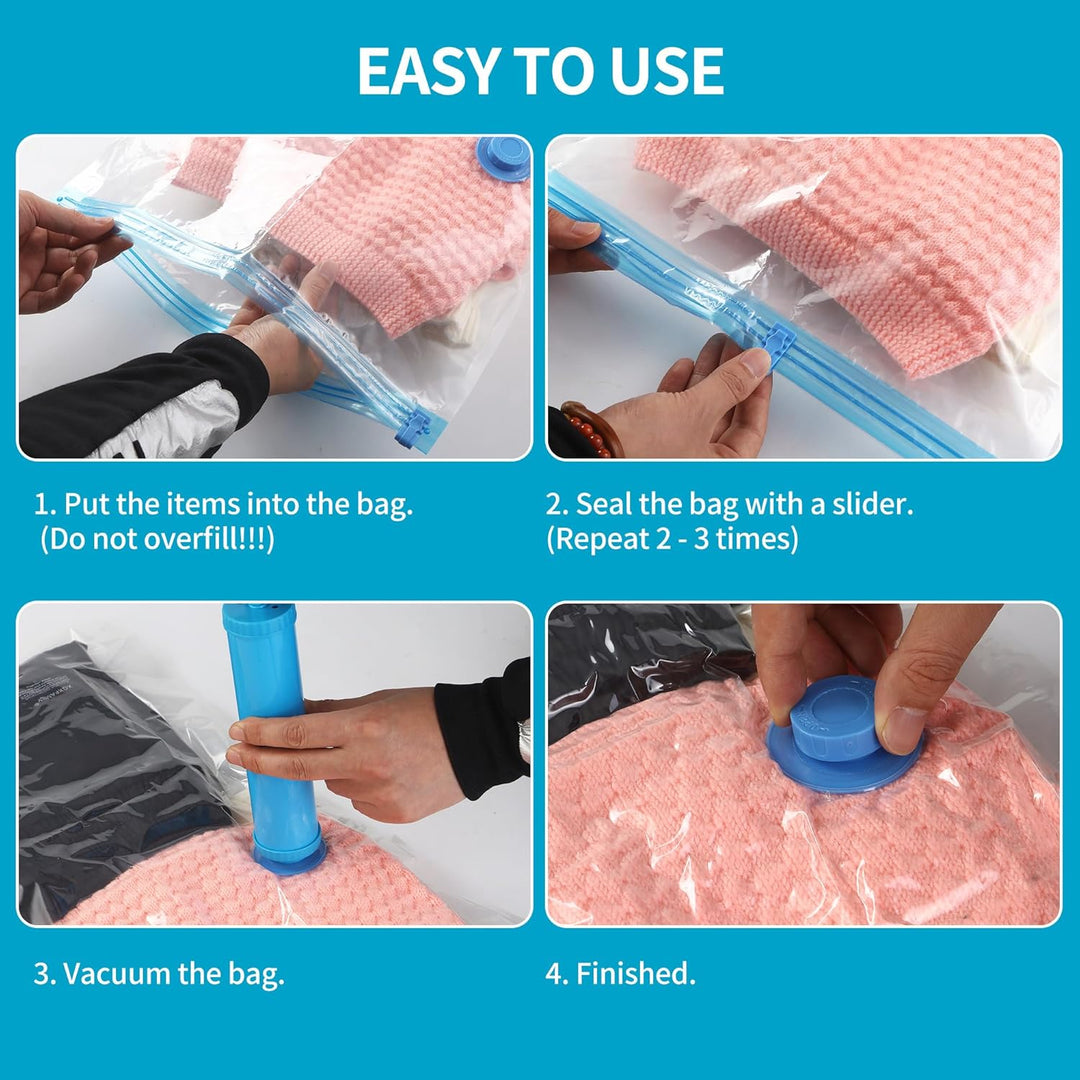 EASY TO USE

1. Put the items into the bag.
(Do not overfill!!!)

2. Seal the bag with a slider.
(Repeat 2 - 3 times)

3. Vacuum the bag.

4. Finished.