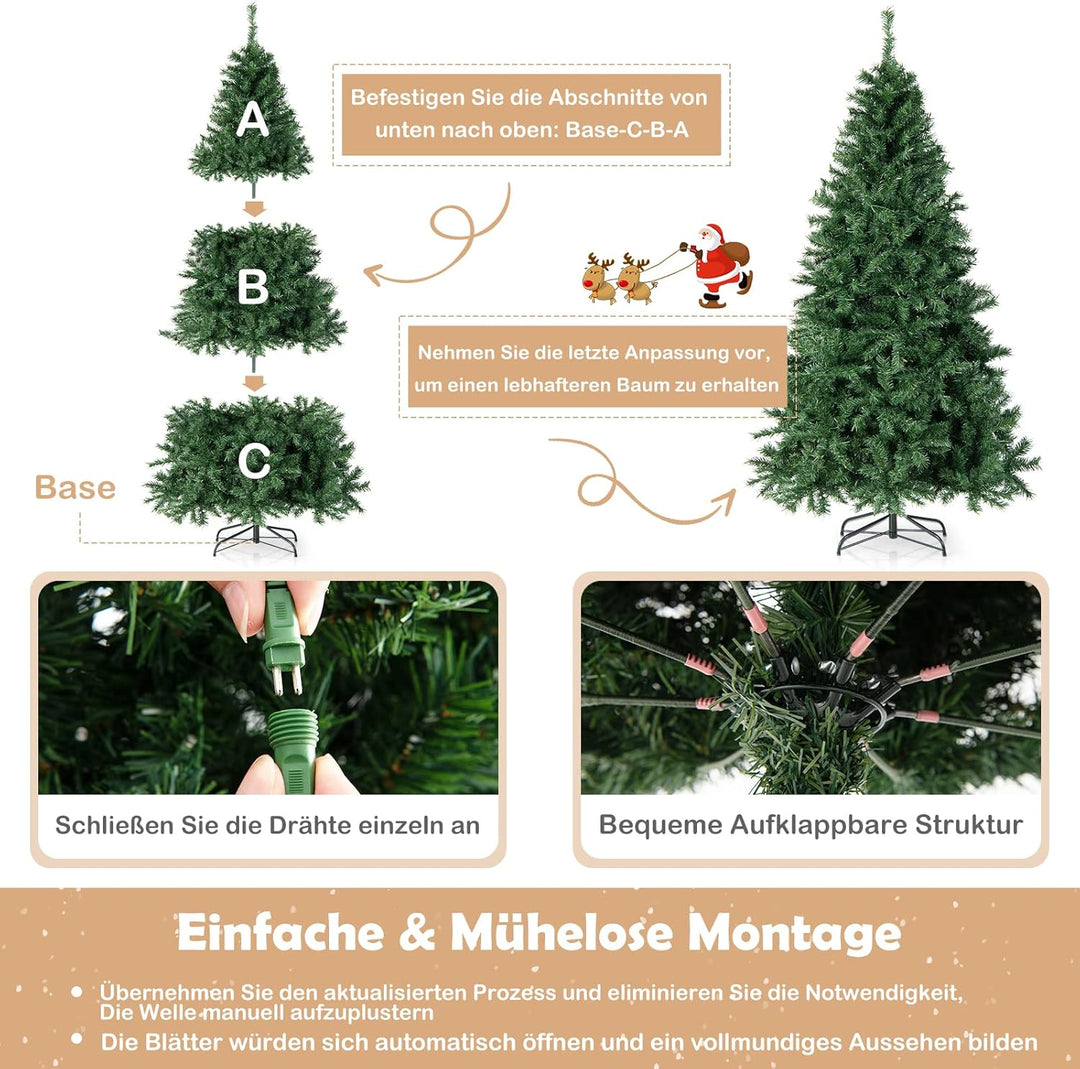 A

B

C

Base

Befestigen Sie die Abschnitte von unten nach oben: Base-C-B-A

Nehmen Sie die letzte Anpassung vor, um einen lebhafteren Baum zu erhalten

Schließen Sie die Drähte einzeln an

Bequeme Aufklappbare Struktur

Einfache & Mühelose Montage

• Übernehmen Sie den aktualisierten Prozess und eliminieren Sie die Notwendigkeit, Die Welle manuell aufzuplustern

• Die Blätter würden sich automatisch öffnen und ein vollmundiges Aussehen bilden