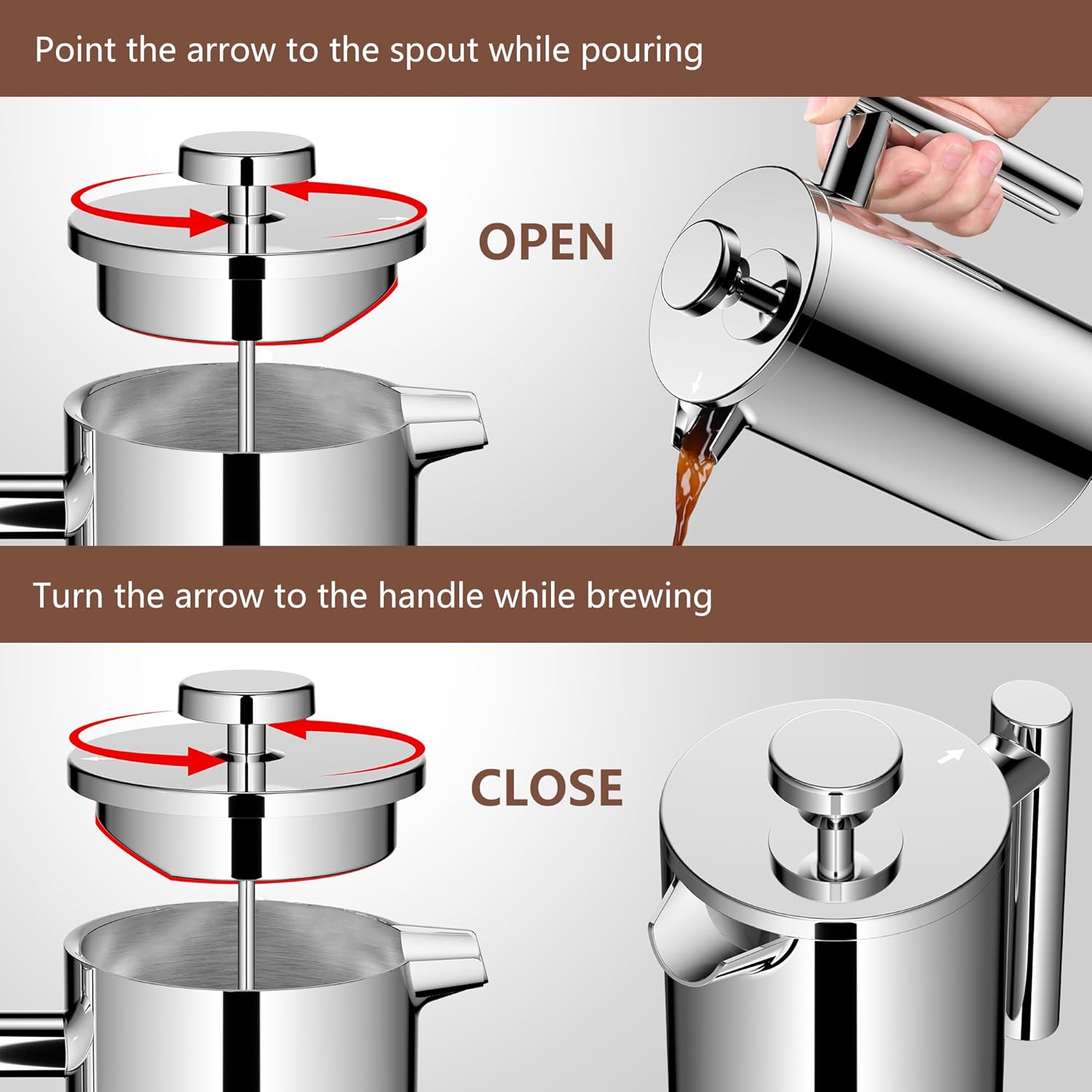 Point the arrow to the spout while pouring

OPEN

Turn the arrow to the handle while brewing

CLOSE