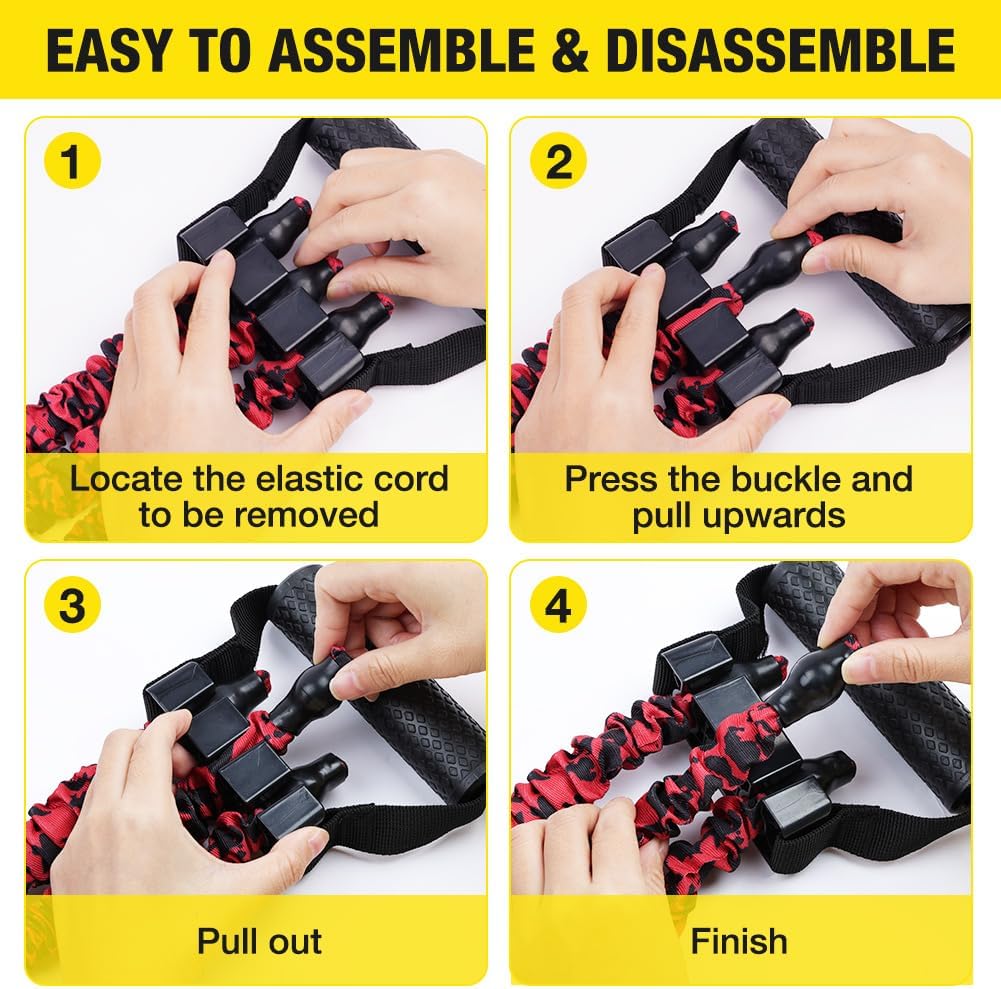 EASY TO ASSEMBLE & DISASSEMBLE

1

Locate the elastic cord to be removed

2

Press the buckle and pull upwards

3

Pull out

4

Finish