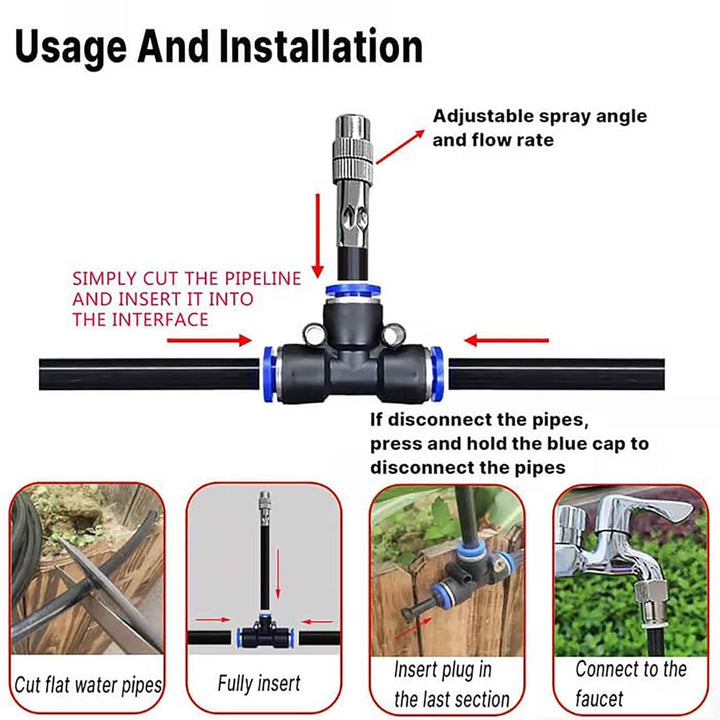 Usage And Installation

Adjustable spray angle and flow rate

SIMPLY CUT THE PIPELINE AND INSERT IT INTO THE INTERFACE

If disconnect the pipes, press and hold the blue cap to disconnect the pipes

Cut flat water pipes

Fully insert

Insert plug in the last section

Connect to the faucet