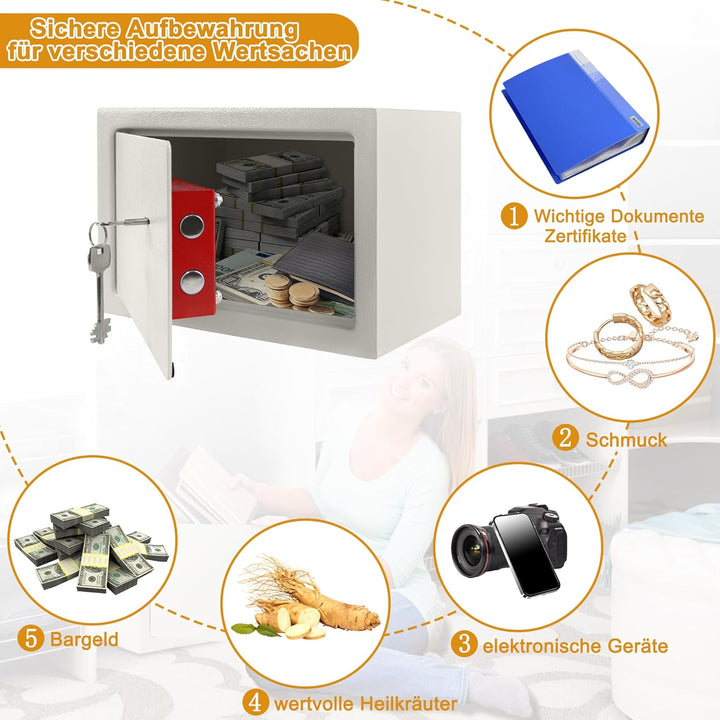 Sichere Aufbewahrung für verschiedene Wertsachen

1 Wichtige Dokumente Zertifikate

2 Schmuck

3 elektronische Geräte

4 wertvolle Heilkräuter

5 Bargeld