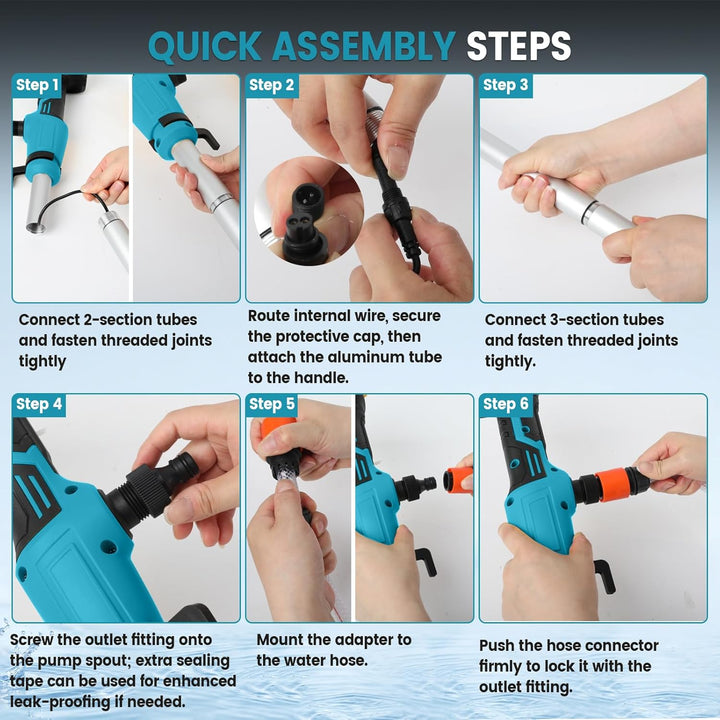 QUICK ASSEMBLY STEPS

Step 1

Connect 2-section tubes and fasten threaded joints tightly

Step 2

Route internal wire, secure the protective cap, then attach the aluminum tube to the handle.

Step 3

Connect 3-section tubes and fasten threaded joints tightly.

Step 4

Screw the outlet fitting onto the pump spout; extra sealing tape can be used for enhanced leak-proofing if needed.

Step 5

Mount the adapter to the water hose.

Step 6

Push the hose connector firmly to lock it with the outlet fitting.