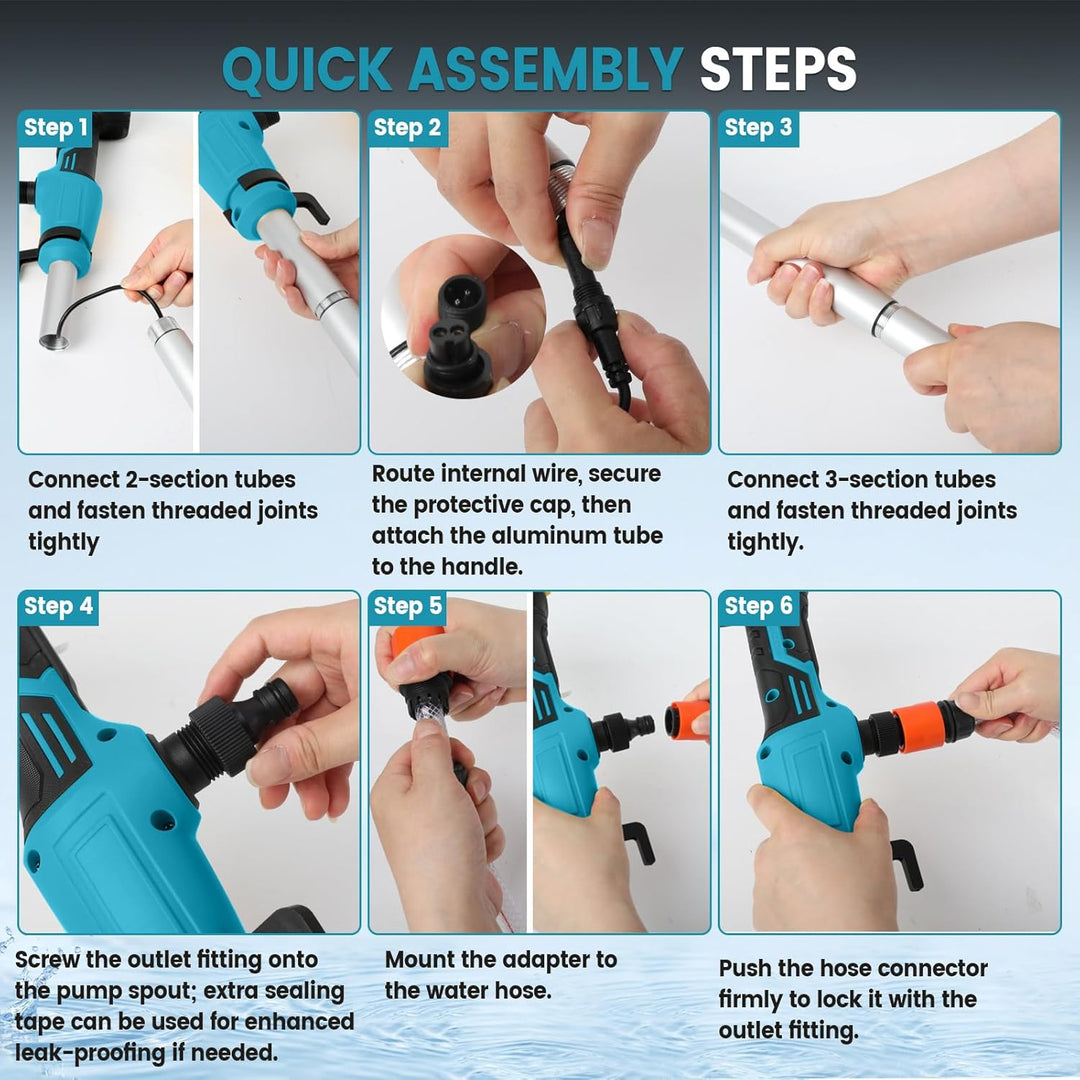 QUICK ASSEMBLY STEPS

Step 1

Connect 2-section tubes and fasten threaded joints tightly

Step 2

Route internal wire, secure the protective cap, then attach the aluminum tube to the handle.

Step 3

Connect 3-section tubes and fasten threaded joints tightly.

Step 4

Screw the outlet fitting onto the pump spout; extra sealing tape can be used for enhanced leak-proofing if needed.

Step 5

Mount the adapter to the water hose.

Step 6

Push the hose connector firmly to lock it with the outlet fitting.